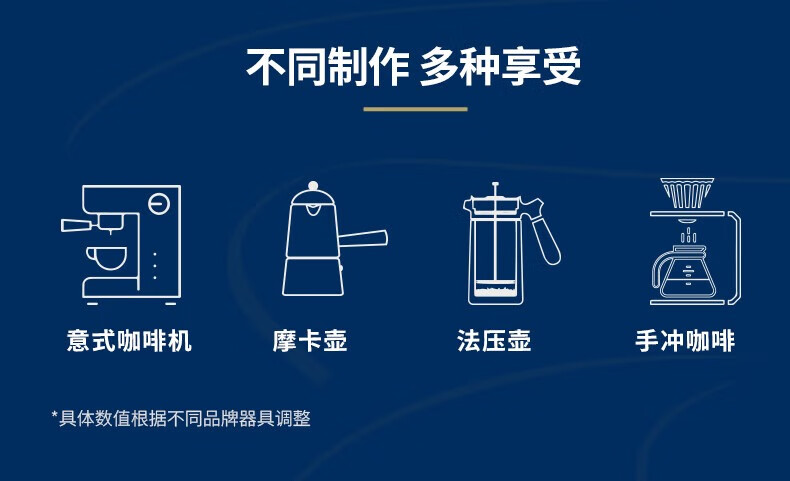 不同制作 多种享受

意式咖啡机

摩卡壶

法压壶

手冲咖啡

*具体数值根据不同品牌器具调整