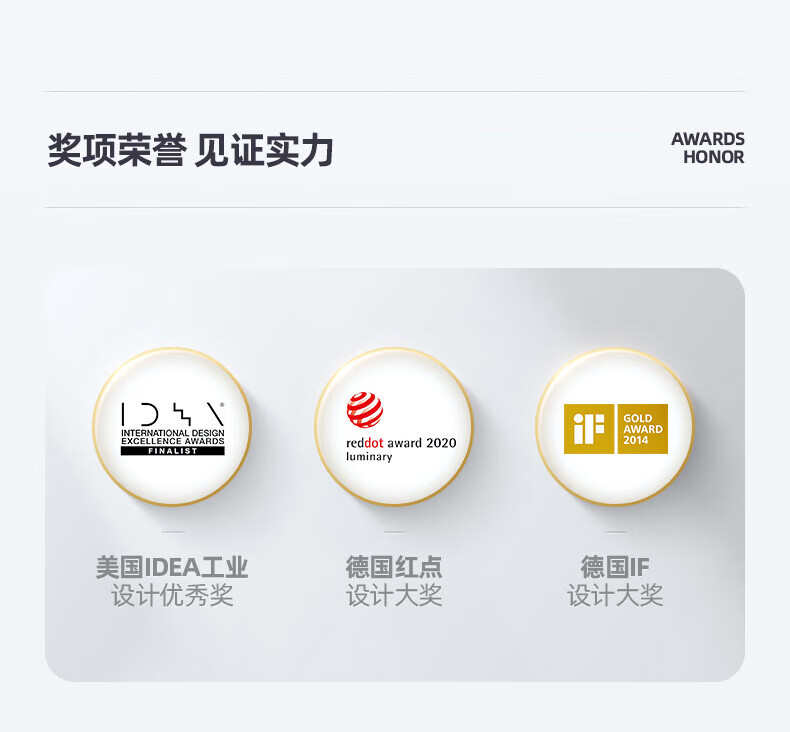 奖项荣誉 见证实力

AWARDS
HONOR

IDEA
INTERNATIONAL DESIGN
EXCELLENCE AWARDS
FINALIST

美国IDEA工业
设计优秀奖

reddot award 2020
luminary

德国红点
设计大奖

iF
GOLD
AWARD
2014

德国IF
设计大奖