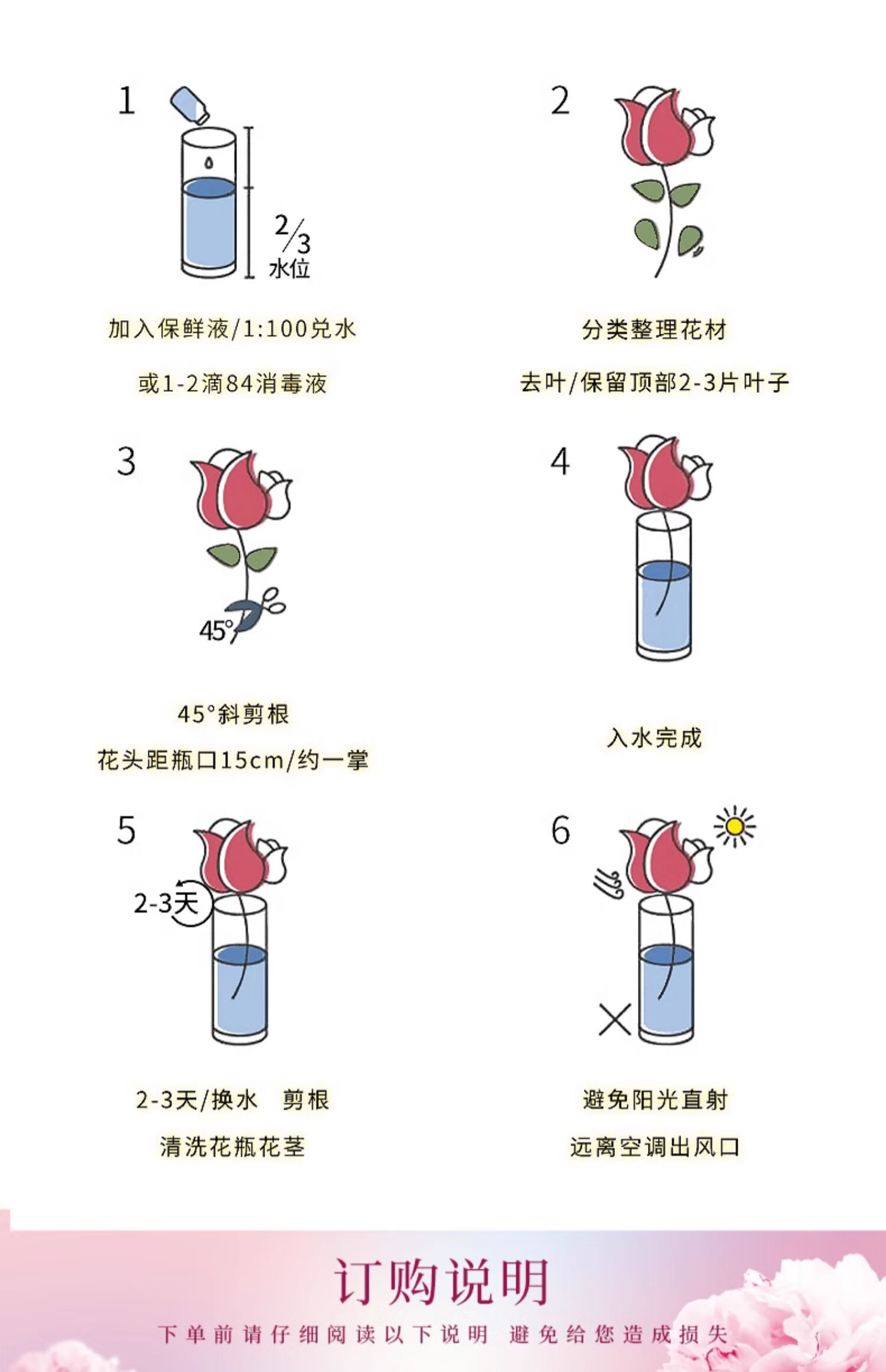 1

$\frac{2}{3}$
水位

加入保鲜液/1:100兑水

或1-2滴84消毒液

2

分类整理花材

去叶/保留顶部2-3片叶子

3

45°

45°斜剪根

花头距瓶口15cm/约一掌

4

入水完成

5

2-3天

2-3天/换水　剪根

清洗花瓶花茎

6

避免阳光直射

远离空调出风口

订购说明

下单前请仔细阅读以下说明　避免给您造成损失