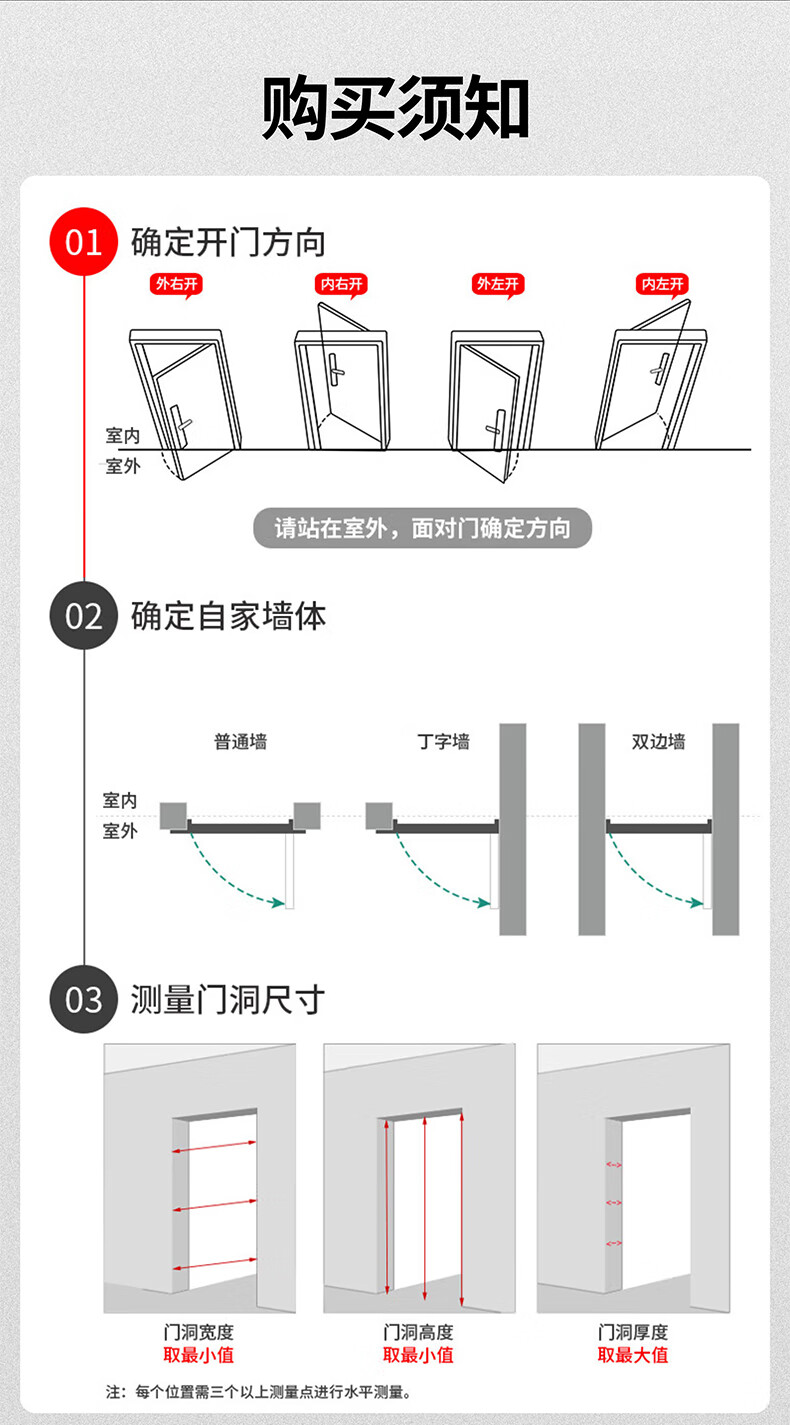 购买须知

01 确定开门方向

外右开 内右开 外左开 内左开

室内
室外

请站在室外，面对门确定方向

02 确定自家墙体

普通墙 丁字墙 双边墙

室内
室外

03 测量门洞尺寸

门洞宽度
取最小值

门洞高度
取最小值

门洞厚度
取最大值

注：每个位置需三个以上测量点进行水平测量。