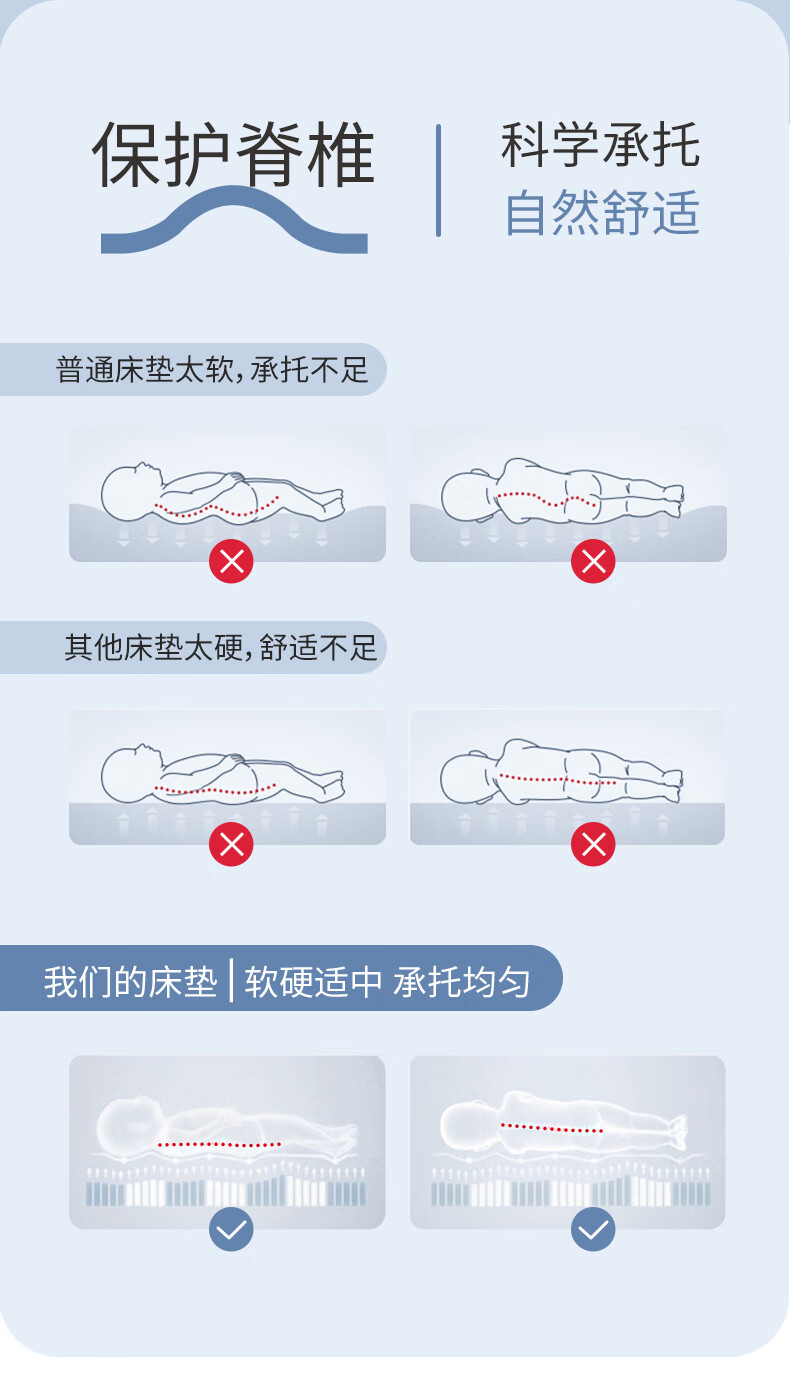 保护脊椎

科学承托
自然舒适

普通床垫太软，承托不足

其他床垫太硬，舒适不足

我们的床垫 | 软硬适中 承托均匀