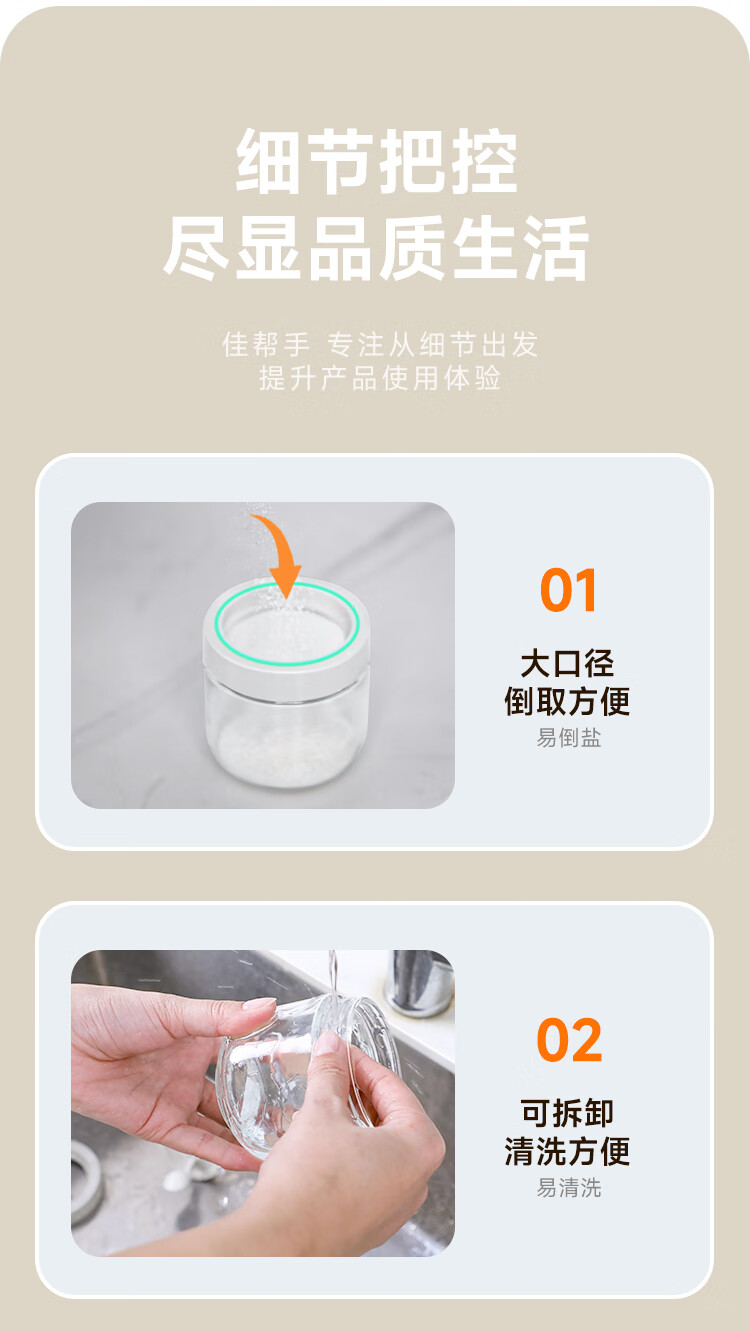 细节把控
尽显品质生活

佳帮手 专注从细节出发
提升产品使用体验

01
大口径
倒取方便
易倒盐

02
可拆卸
清洗方便
易清洗