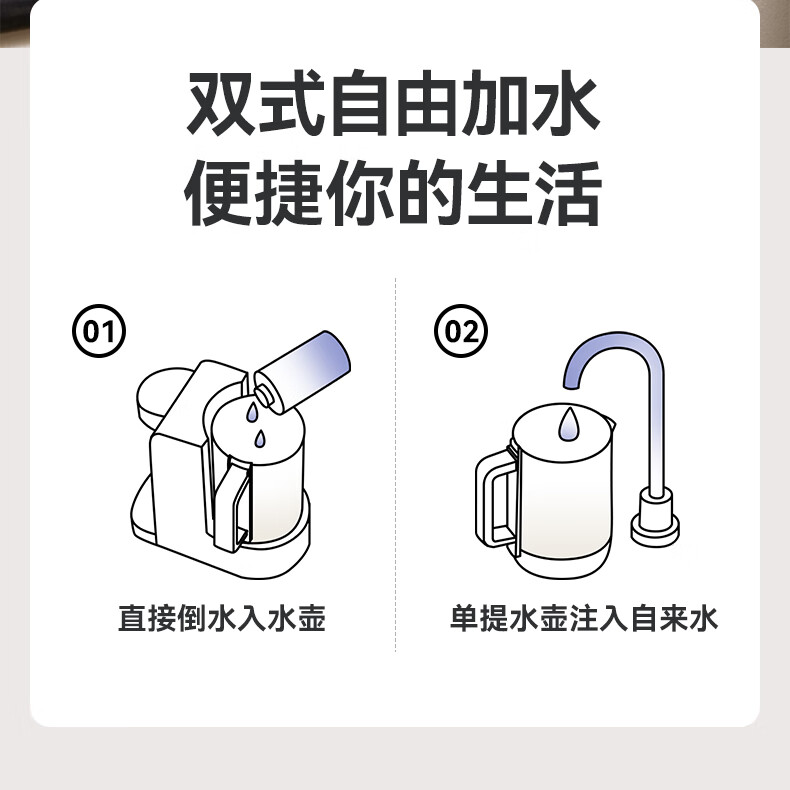 双式自由加水
便捷你的生活

01

直接倒水入水壶

02

单提水壶注入自来水