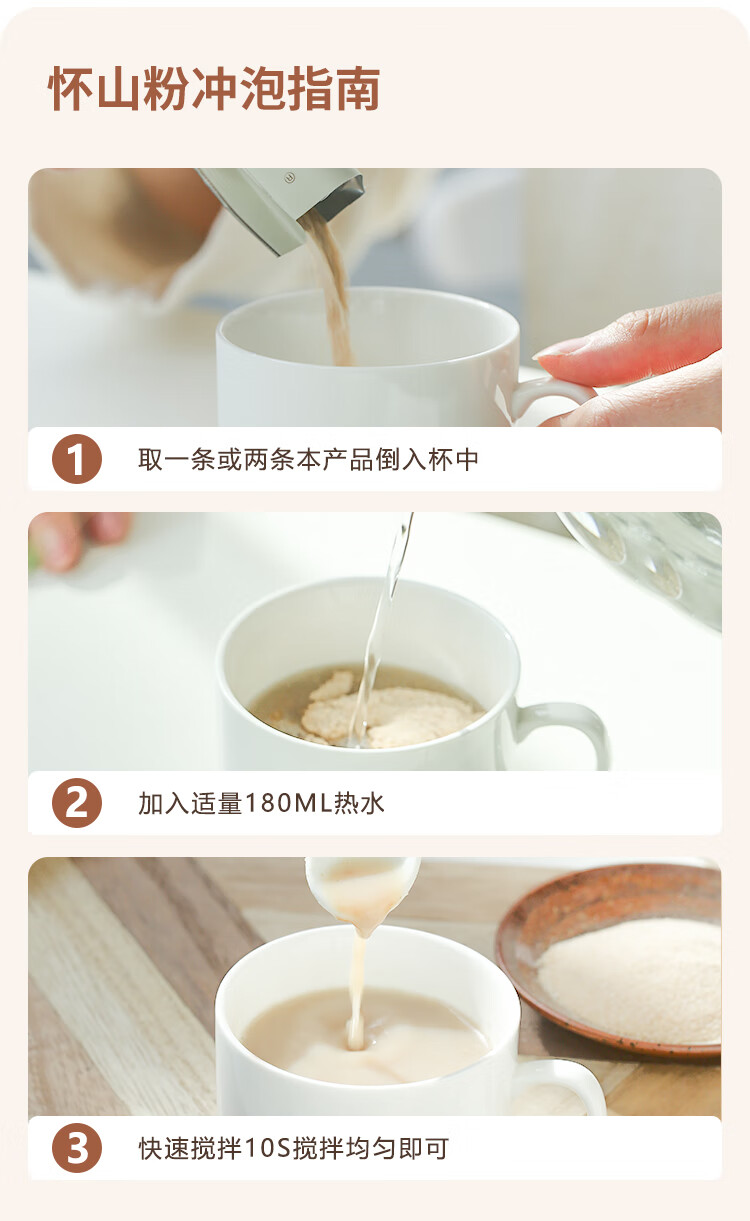 怀山粉冲泡指南

1 取一条或两条本产品倒入杯中

2 加入适量180ML热水

3 快速搅拌10S搅拌均匀即可