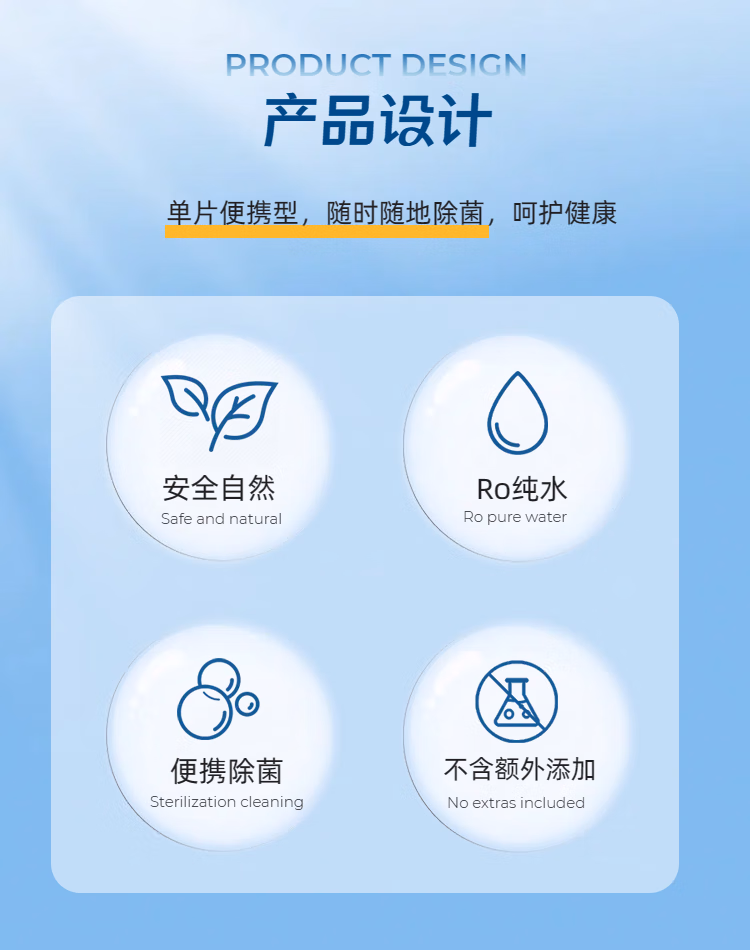 PRODUCT DESIGN
产品设计

单片便携型，随时随地除菌，呵护健康

安全自然
Safe and natural

Ro纯水
Ro pure water

便携除菌
Sterilization cleaning

不含额外添加
No extras included