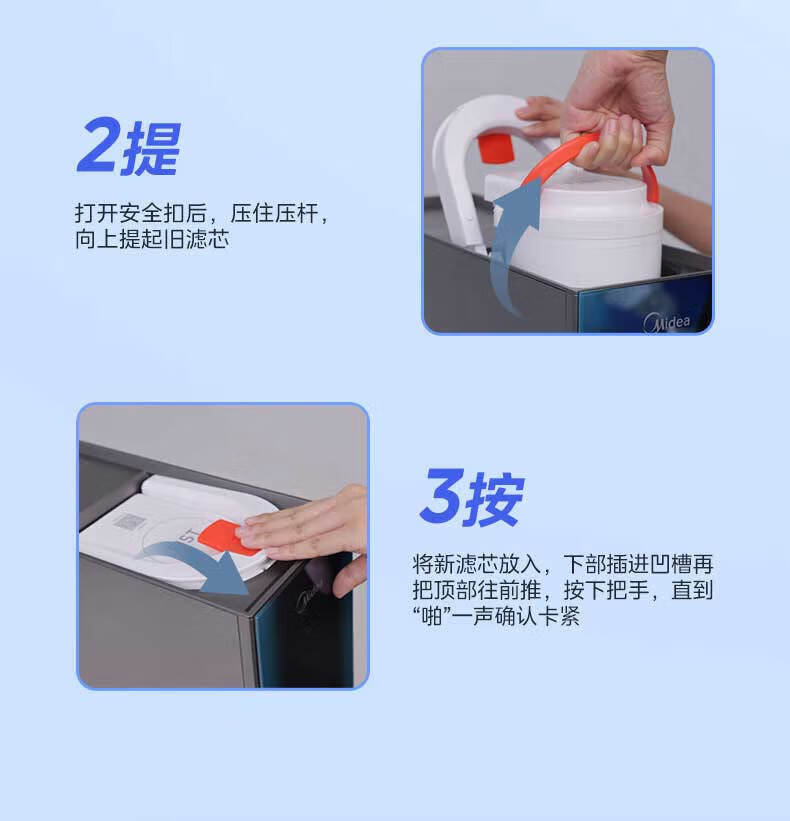 2提

打开安全扣后，压住压杆，向上提起旧滤芯

Midea

3按

将新滤芯放入，下部插进凹槽再把顶部往前推，按下把手，直到“啪”一声确认卡紧