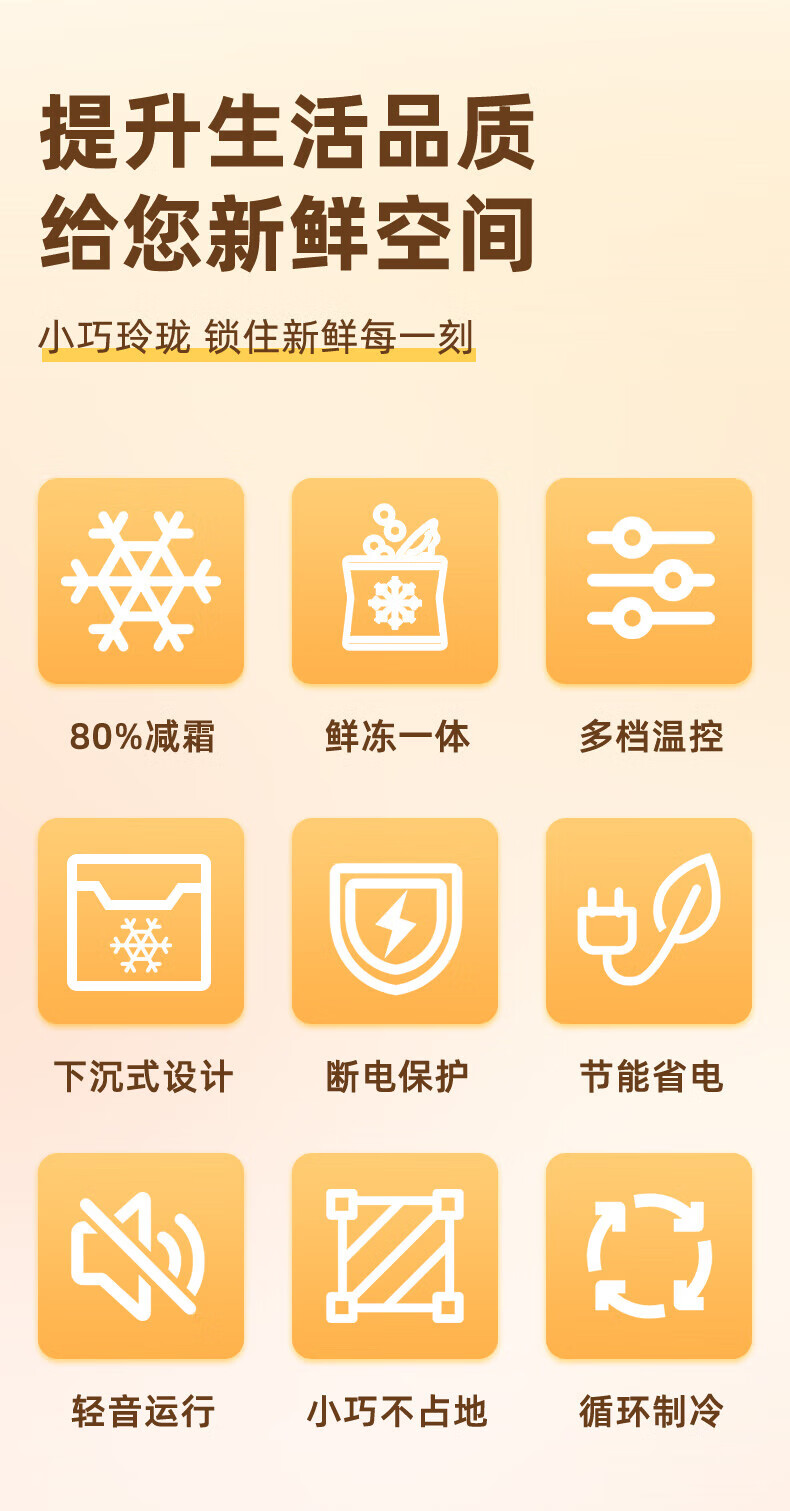 提升生活品质
给您新鲜空间

小巧玲珑 锁住新鲜每一刻

80%减霜

鲜冻一体

多档温控

下沉式设计

断电保护

节能省电

轻音运行

小巧不占地

循环制冷