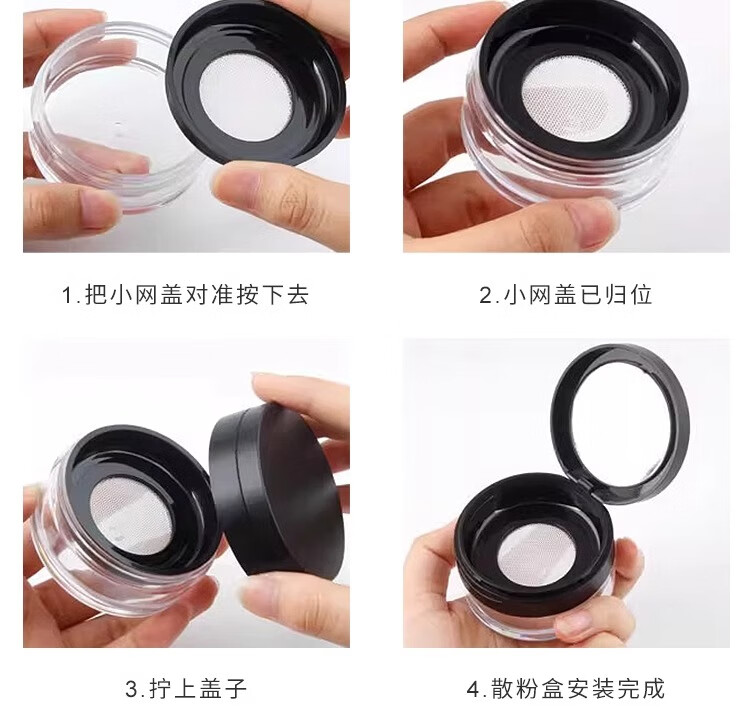 1.把小网盖对准按下去

2.小网盖已归位

3.拧上盖子

4.散粉盒安装完成