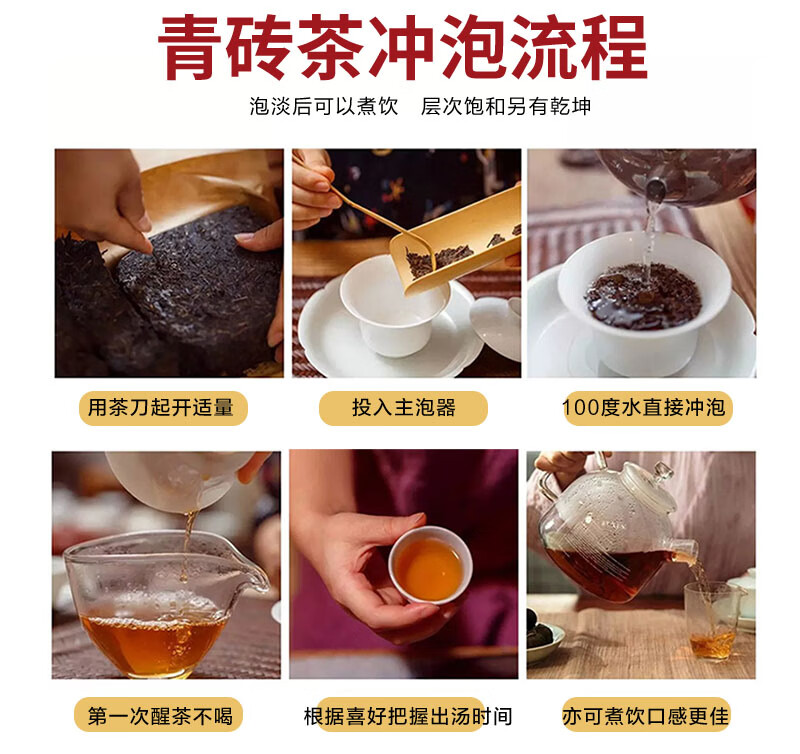 青砖茶冲泡流程

泡淡后可以煮饮　层次饱和另有乾坤

用茶刀起开适量

投入主泡器

100度水直接冲泡

第一次醒茶不喝

根据喜好把握出汤时间

亦可煮饮口感更佳