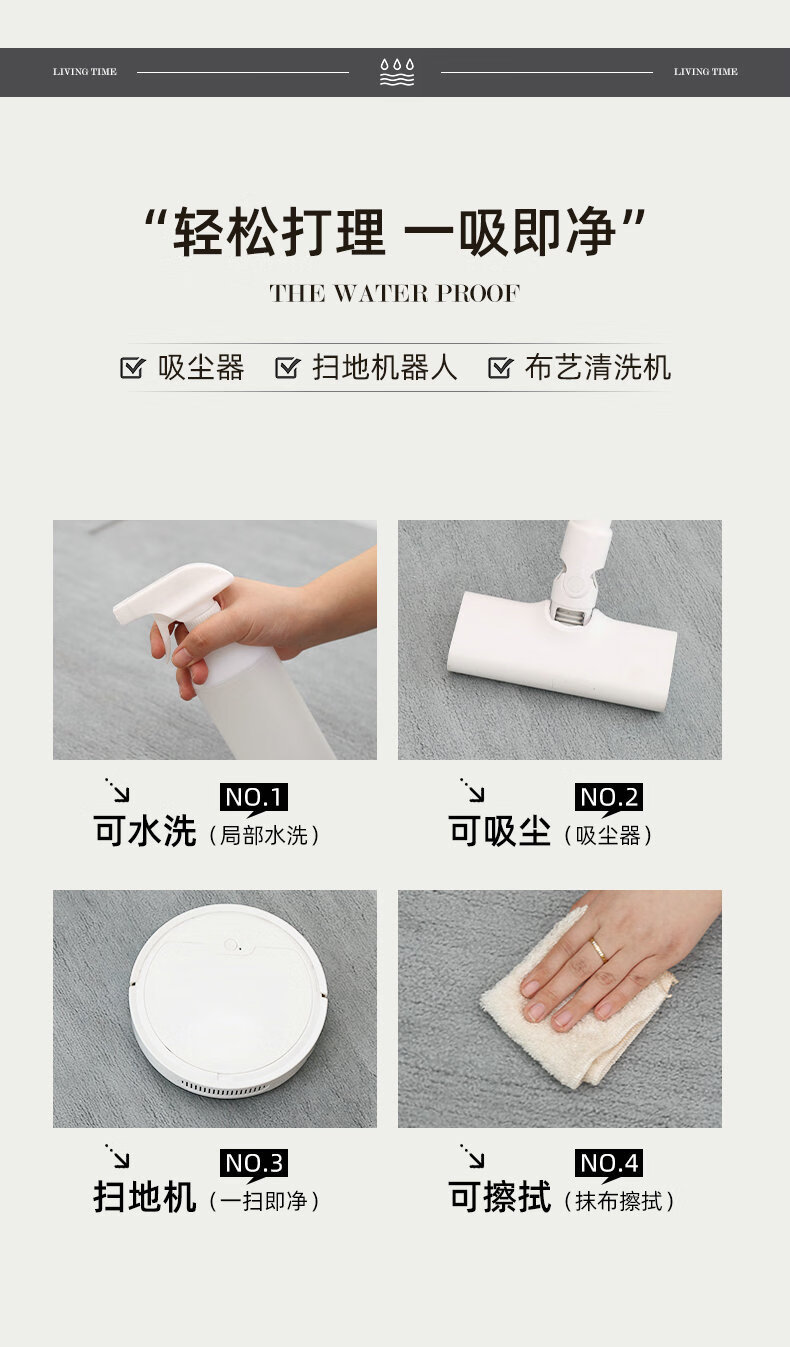 LIVING TIME LIVING TIME

“轻松打理 一吸即净”

THE WATER PROOF

吸尘器 扫地机器人 布艺清洗机

NO.1
可水洗（局部水洗）

NO.2
可吸尘（吸尘器）

NO.3
扫地机（一扫即净）

NO.4
可擦拭（抹布擦拭）