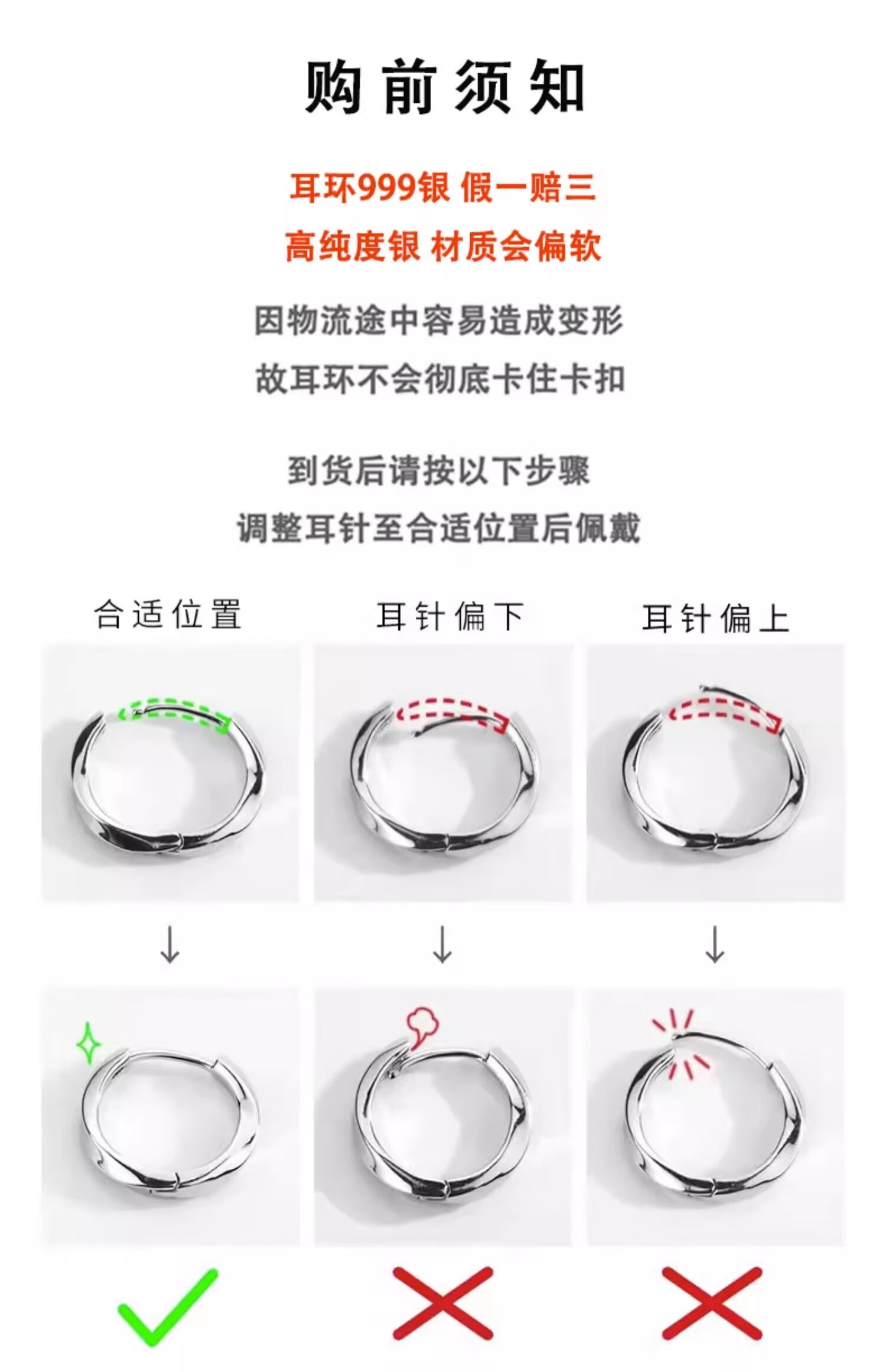 购前须知

耳环999银 假一赔三
高纯度银 材质会偏软

因物流途中容易造成变形
故耳环不会彻底卡住卡扣

到货后请按以下步骤
调整耳针至合适位置后佩戴

合适位置

耳针偏下

耳针偏上