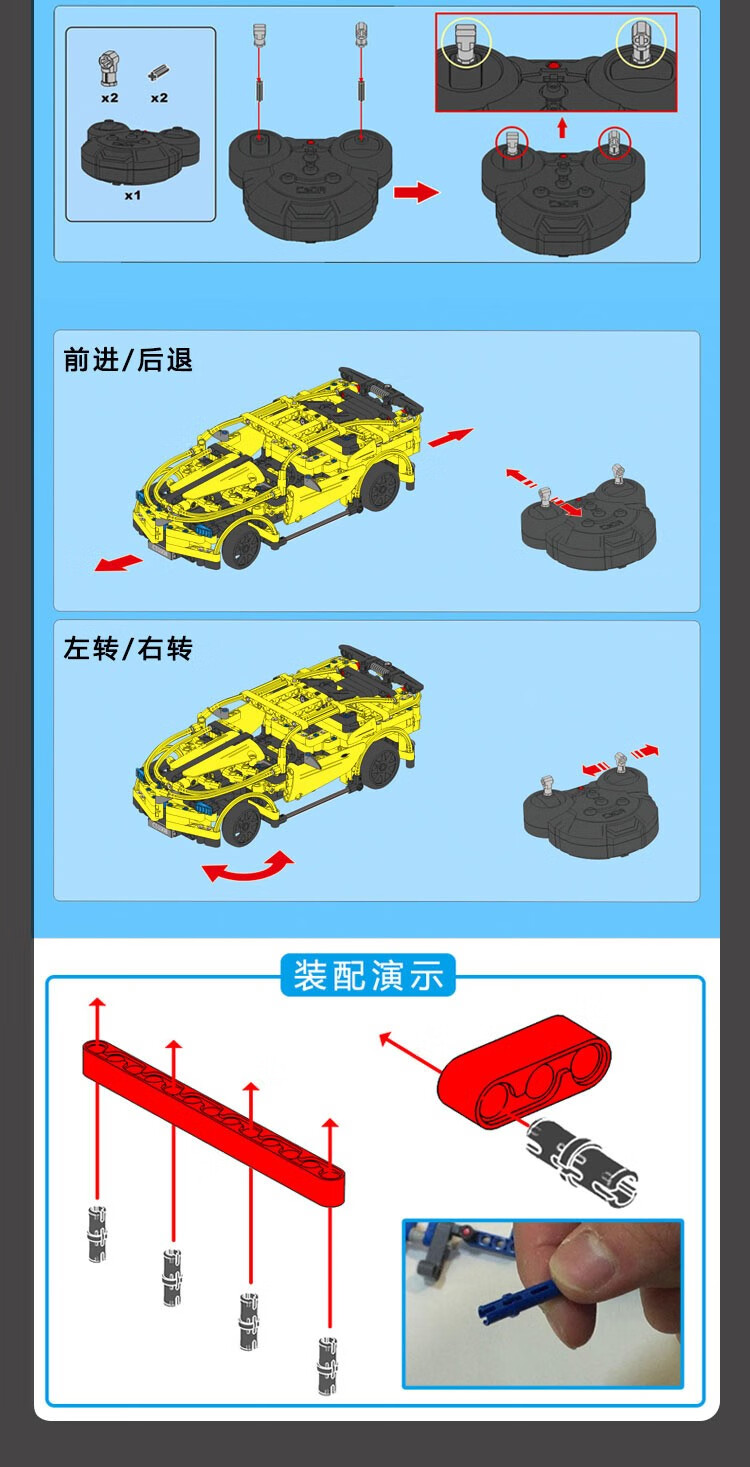 x2 x2

x1

CaDA

CaDA

前进/后退

左转/右转

装配演示