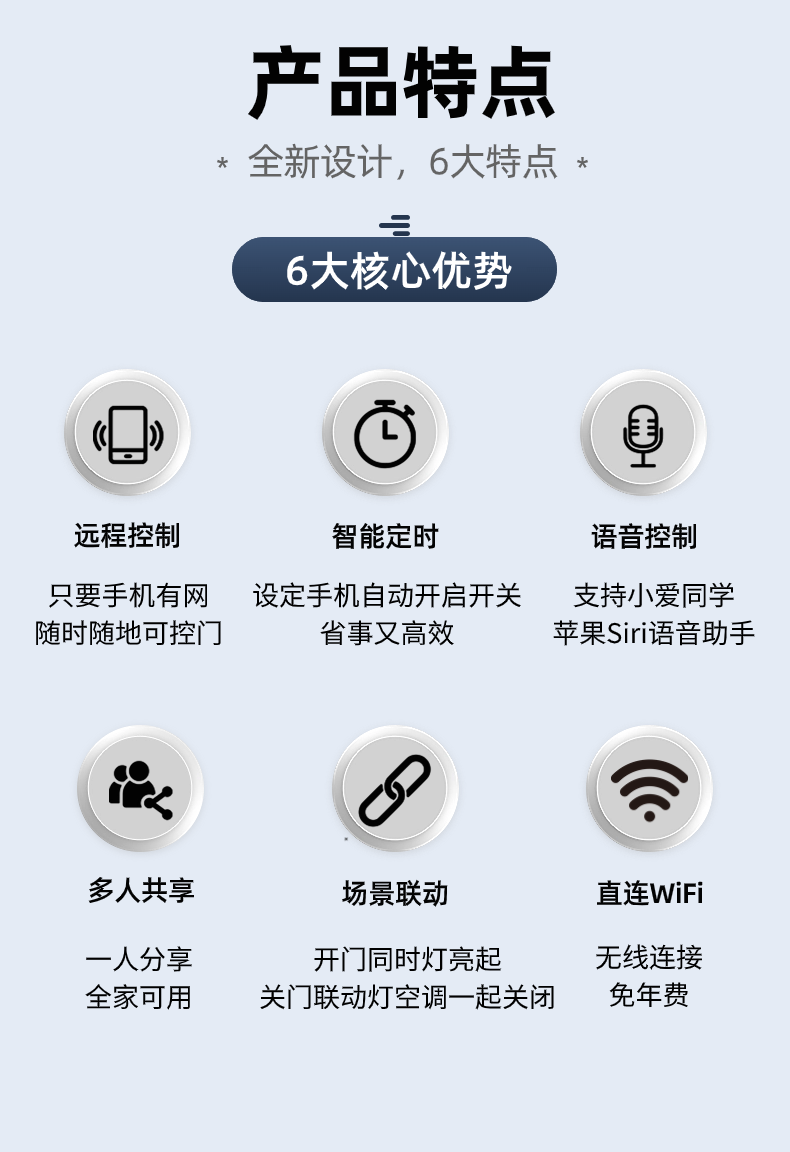 产品特点

* 全新设计，6大特点 *

6大核心优势

远程控制

只要手机有网
随时随地可控门

智能定时

设定手机自动开启开关
省事又高效

语音控制

支持小爱同学
苹果Siri语音助手

多人共享

一人分享
全家可用

场景联动

开门同时灯亮起
关门联动灯空调一起关闭

直连WiFi

无线连接
免年费