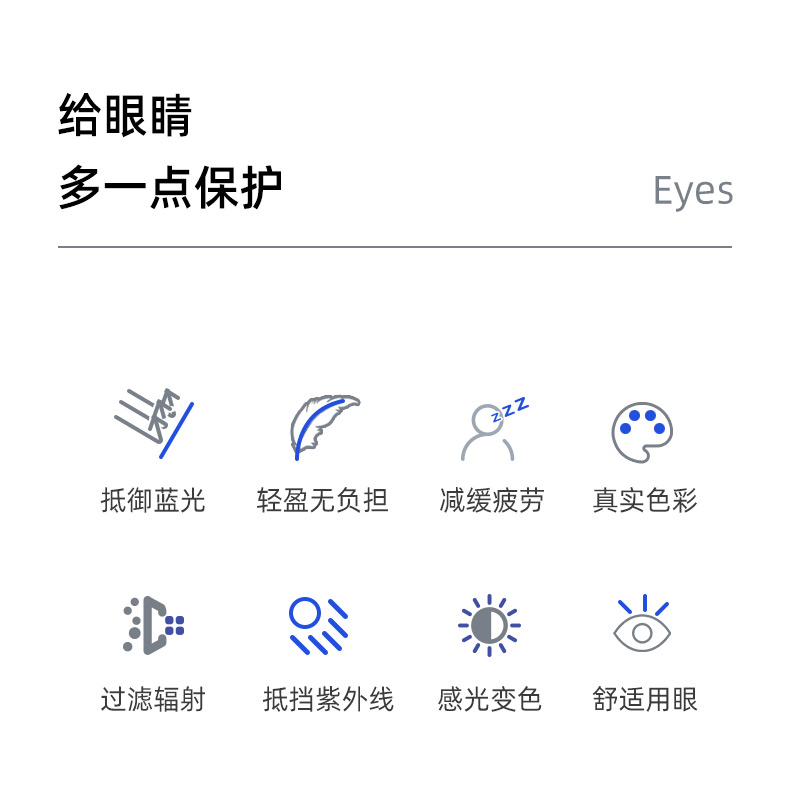 给眼睛
多一点保护

Eyes

抵御蓝光

轻盈无负担

减缓疲劳

真实色彩

过滤辐射

抵挡紫外线

感光变色

舒适用眼