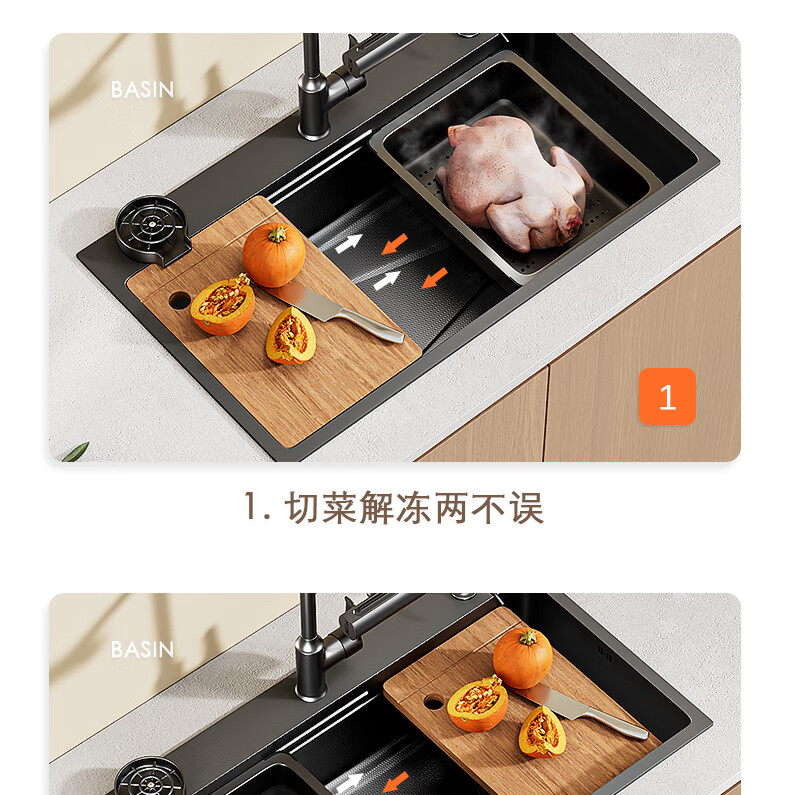 BASIN

1

1. 切菜解冻两不误

BASIN