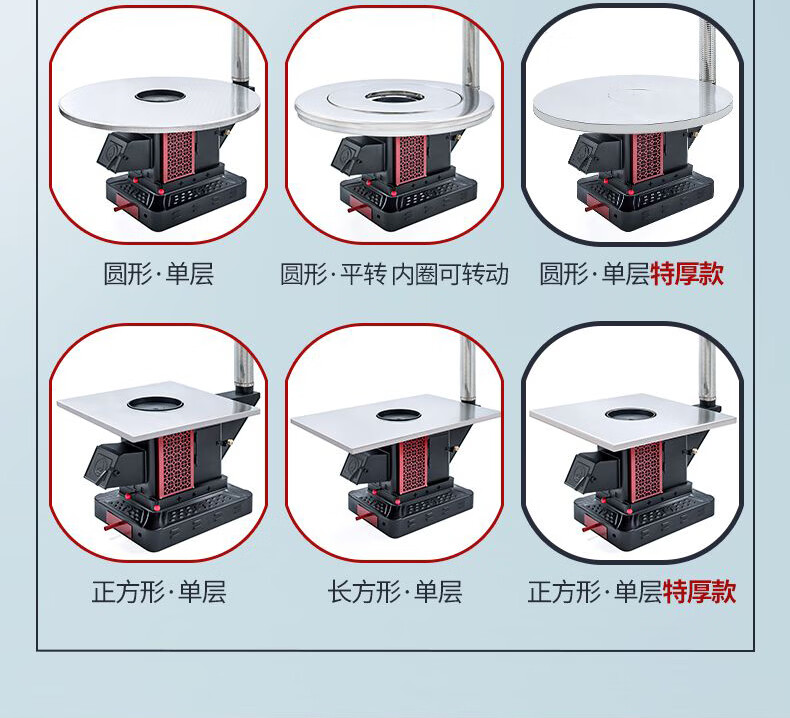 圆形·单层

圆形·平转 内圈可转动

圆形·单层特厚款

正方形·单层

长方形·单层

正方形·单层特厚款