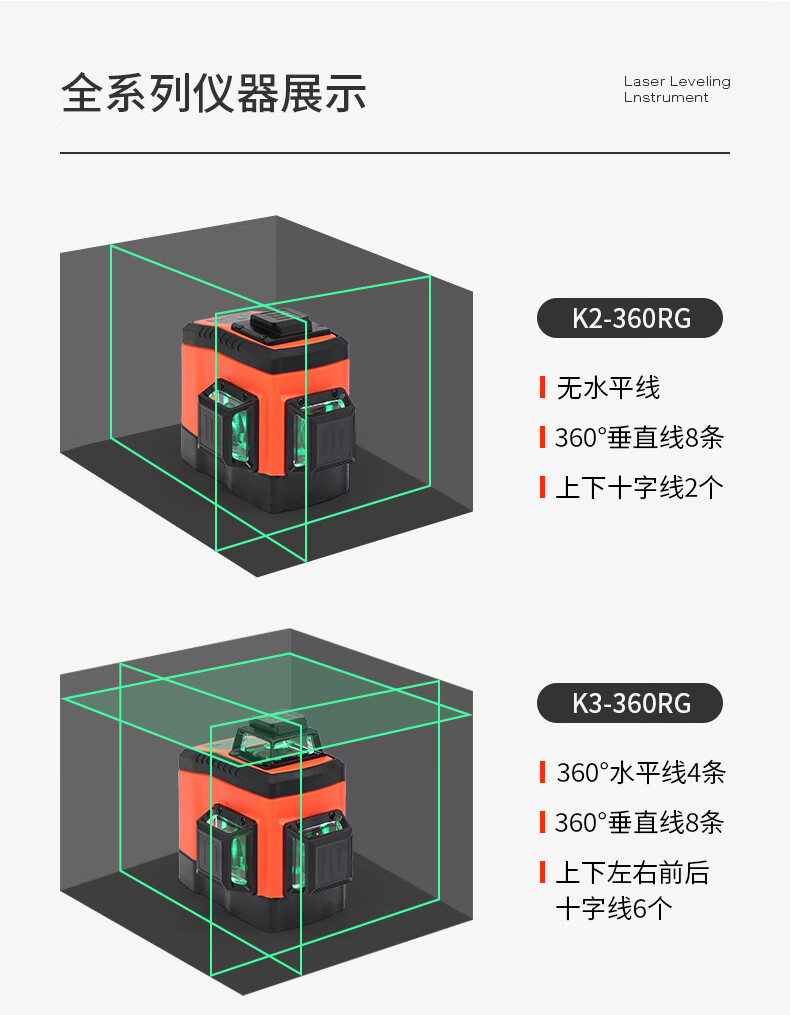 全系列仪器展示

Laser Leveling
Lnstrument

K2-360RG

无水平线

360°垂直线8条

上下十字线2个

K3-360RG

360°水平线4条

360°垂直线8条

上下左右前后十字线6个