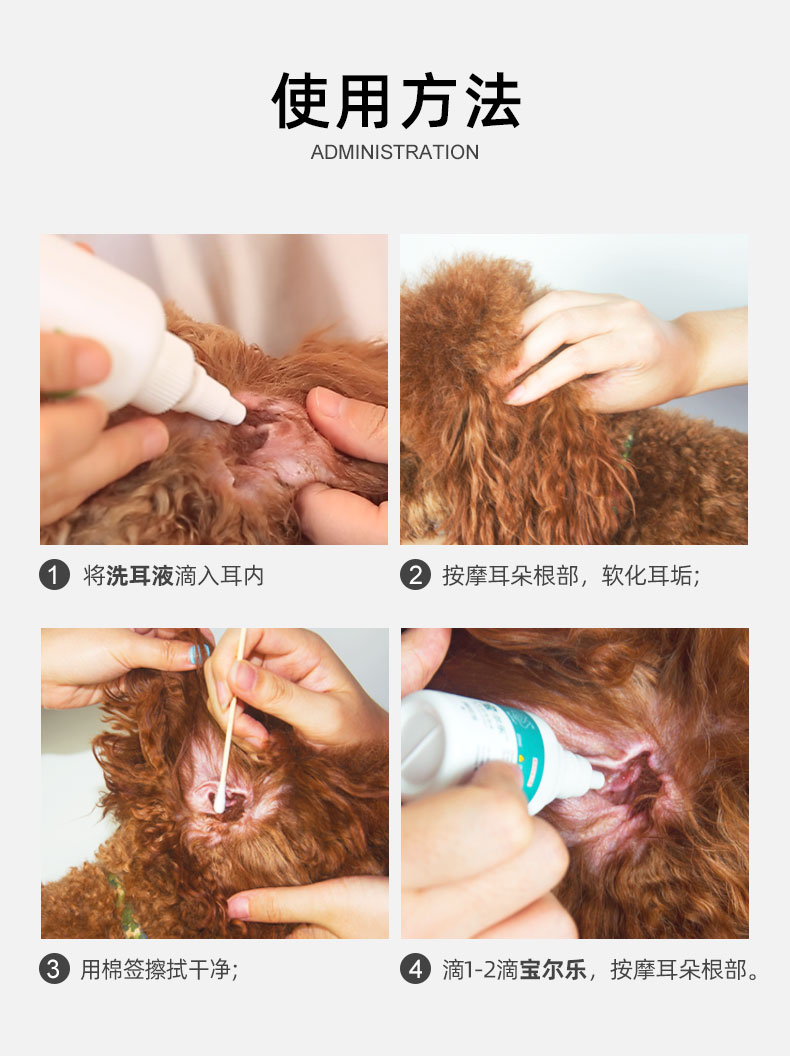 使用方法
ADMINISTRATION

1 将洗耳液滴入耳内

2 按摩耳朵根部，软化耳垢；

3 用棉签擦拭干净；

4 滴1-2滴宝尔乐，按摩耳朵根部。