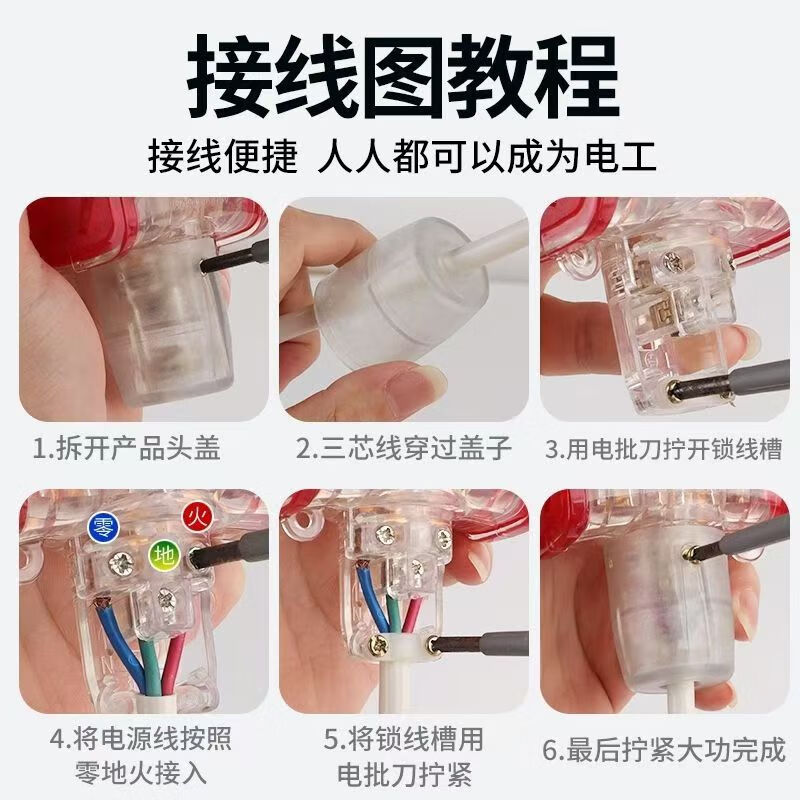 接线图教程

接线便捷 人人都可以成为电工

1.拆开产品头盖

2.三芯线穿过盖子

3.用电批刀拧开锁线槽

零 火 地

4.将电源线按照零地火接入

5.将锁线槽用电批刀拧紧

6.最后拧紧大功完成