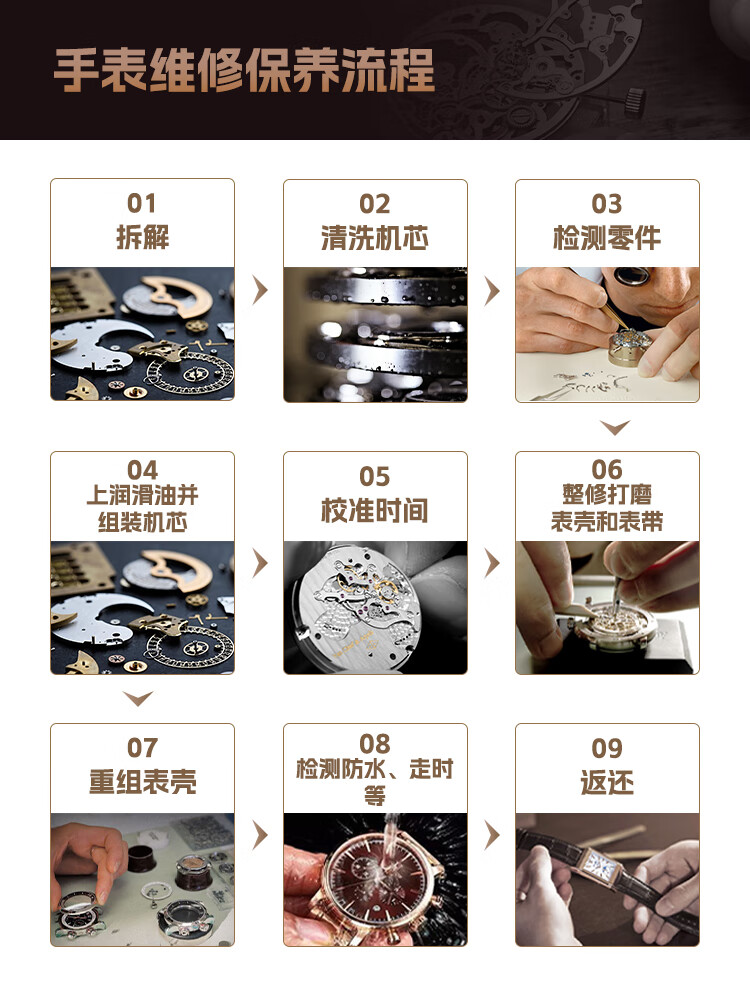 手表维修保养流程

01
拆解

02
清洗机芯

03
检测零件

04
上润滑油并组装机芯

05
校准时间

06
整修打磨表壳和表带

07
重组表壳

08
检测防水、走时等

09
返还