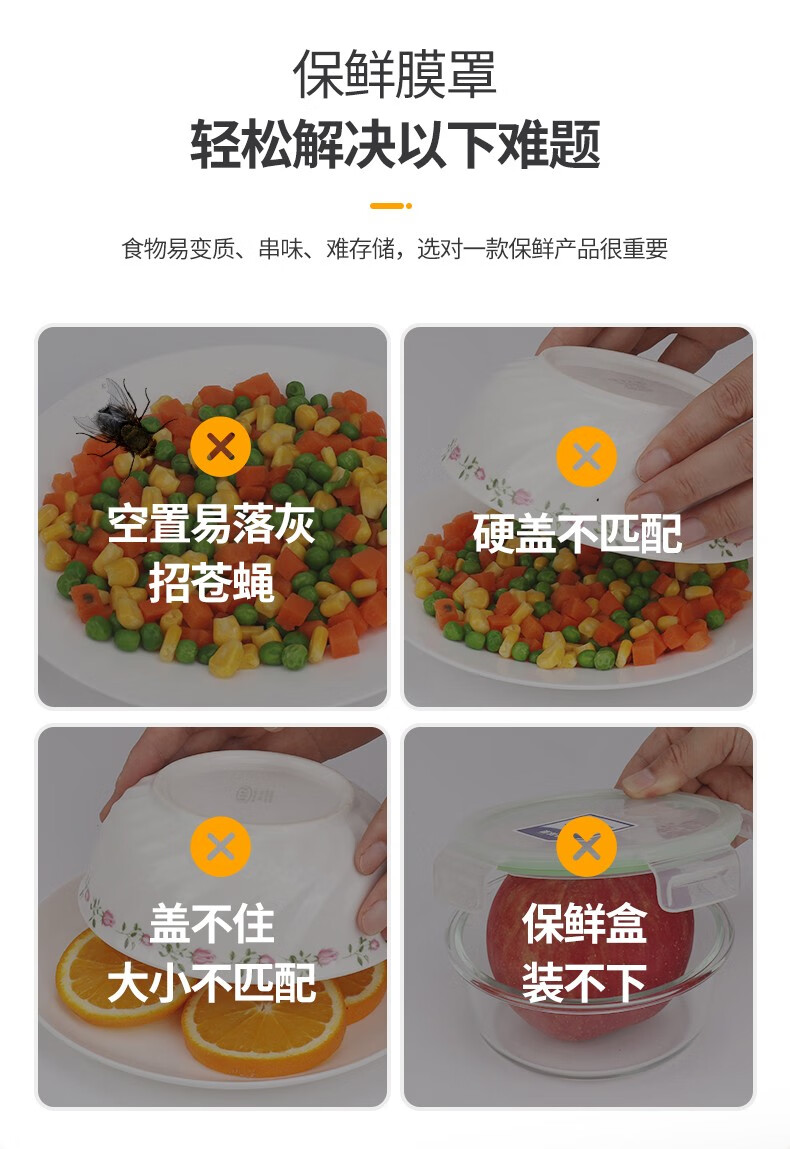 保鲜膜罩
轻松解决以下难题

食物易变质、串味、难存储，选对一款保鲜产品很重要

空置易落灰
招苍蝇

硬盖不匹配

盖不住
大小不匹配

保鲜盒
装不下