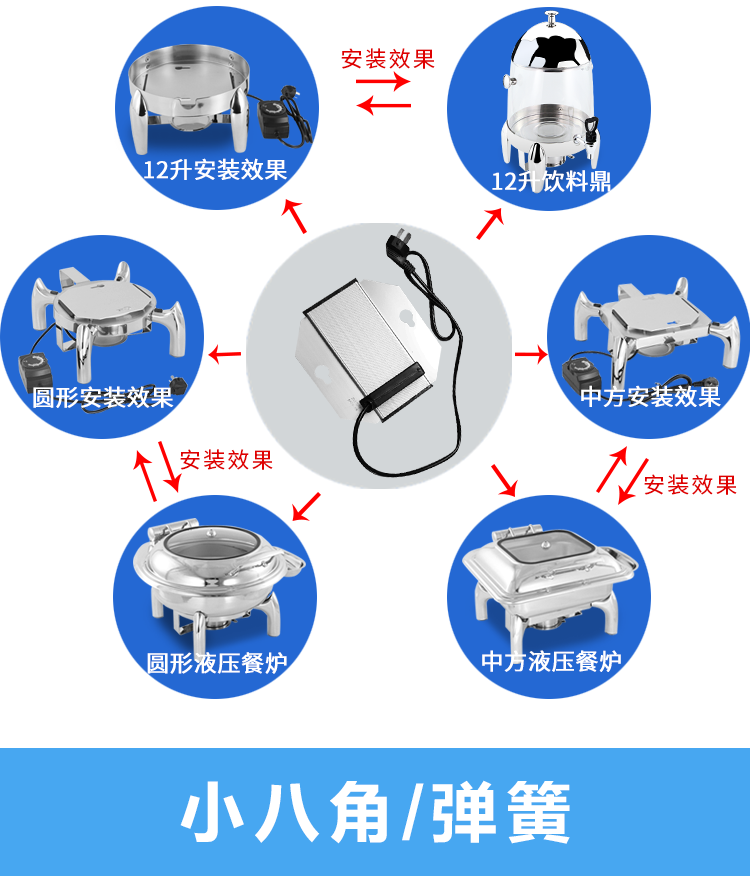 安装效果

12升安装效果

12升饮料鼎

圆形安装效果

中方安装效果

安装效果

安装效果

圆形液压餐炉

中方液压餐炉

小八角/弹簧