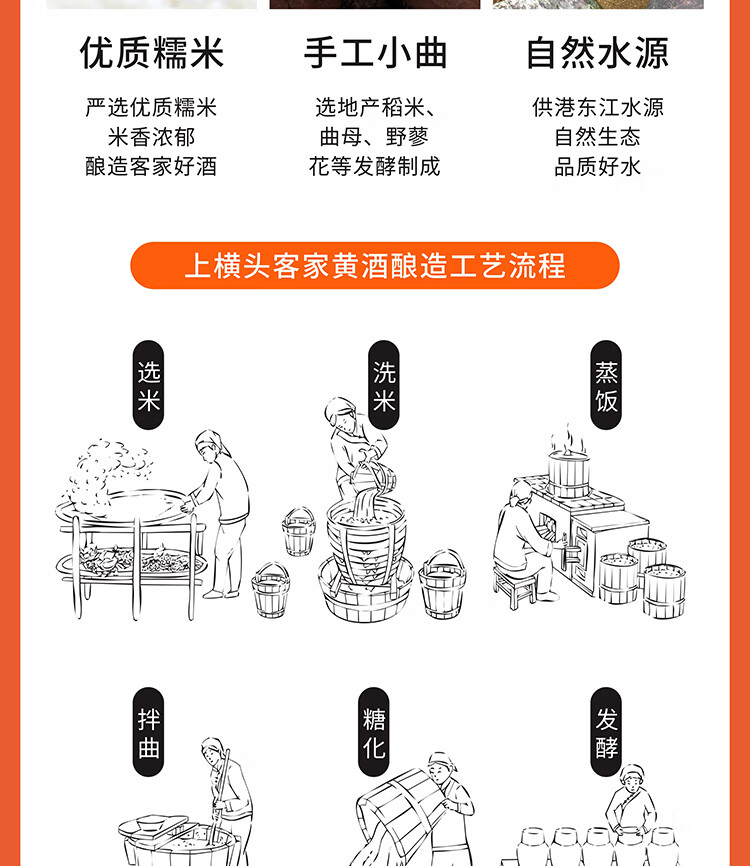 优质糯米

严选优质糯米
米香浓郁
酿造客家好酒

手工小曲

选地产稻米、
曲母、野蓼
花等发酵制成

自然水源

供港东江水源
自然生态
品质好水

上横头客家黄酒酿造工艺流程

选米

洗米

蒸饭

拌曲

糖化

发酵