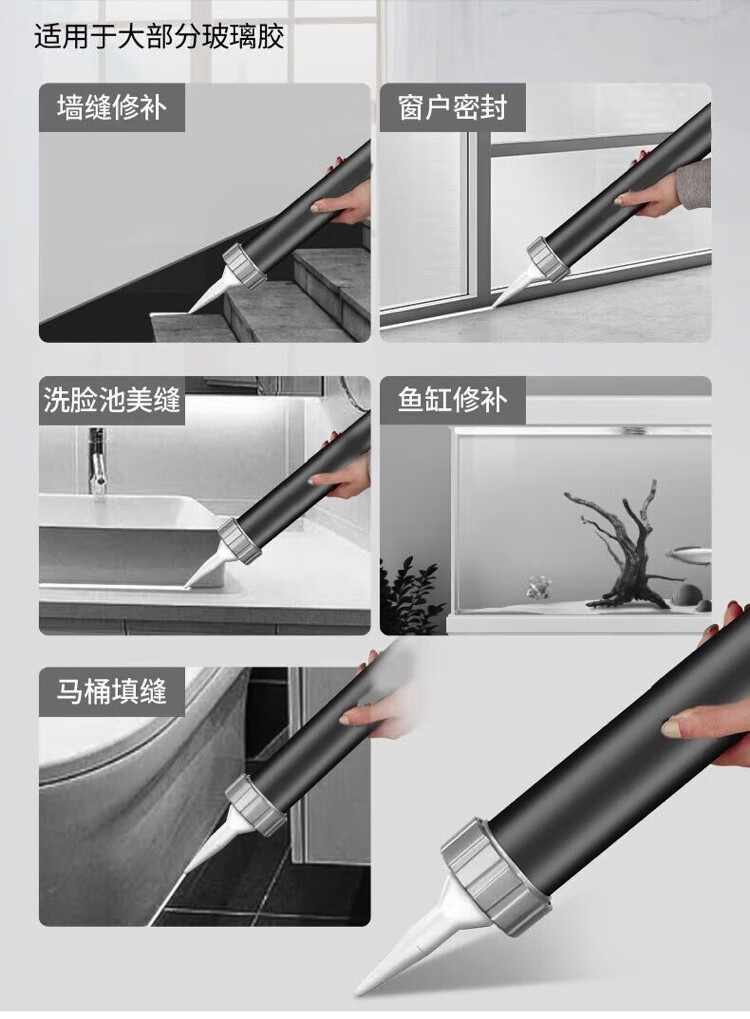 适用于大部分玻璃胶

墙缝修补

窗户密封

洗脸池美缝

鱼缸修补

马桶填缝