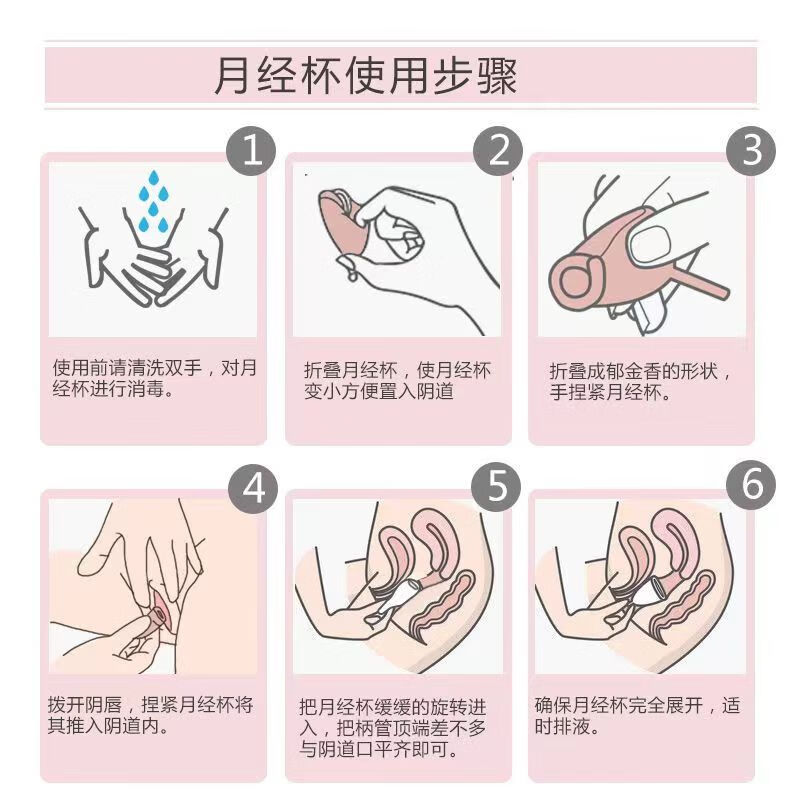 月经杯使用步骤

1

使用前请清洗双手，对月经杯进行消毒。

2

折叠月经杯，使月经杯变小方便置入阴道

3

折叠成郁金香的形状，手捏紧月经杯。

4

拨开阴唇，捏紧月经杯将其推入阴道内。

5

把月经杯缓缓的旋转进入，把柄管顶端差不多与阴道口平齐即可。

6

确保月经杯完全展开，适时排液。