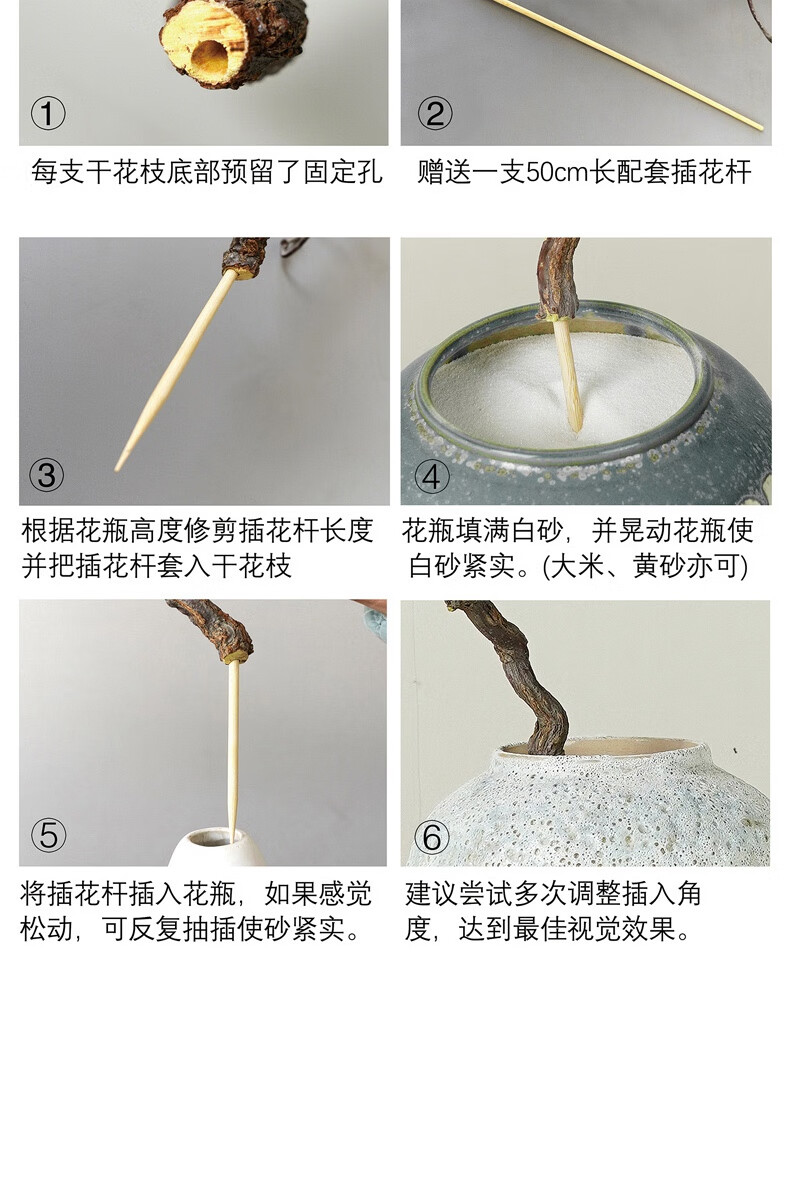 ①
每支干花枝底部预留了固定孔

②
赠送一支50cm长配套插花杆

③
根据花瓶高度修剪插花杆长度并把插花杆套入干花枝

④
花瓶填满白砂，并晃动花瓶使白砂紧实。(大米、黄砂亦可)

⑤
将插花杆插入花瓶，如果感觉松动，可反复抽插使砂紧实。

⑥
建议尝试多次调整插入角度，达到最佳视觉效果。