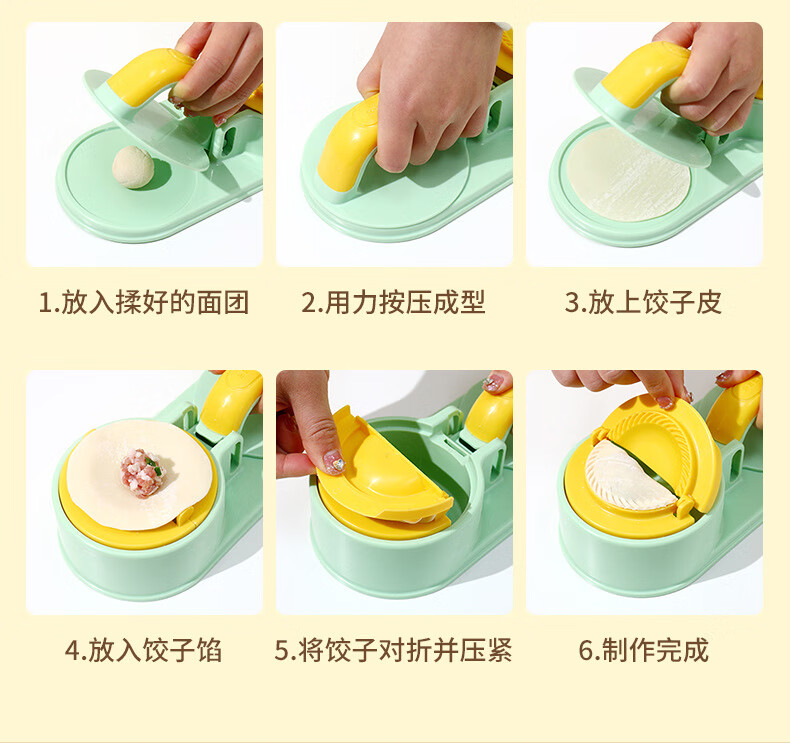 1.放入揉好的面团

2.用力按压成型

3.放上饺子皮

4.放入饺子馅

5.将饺子对折并压紧

6.制作完成