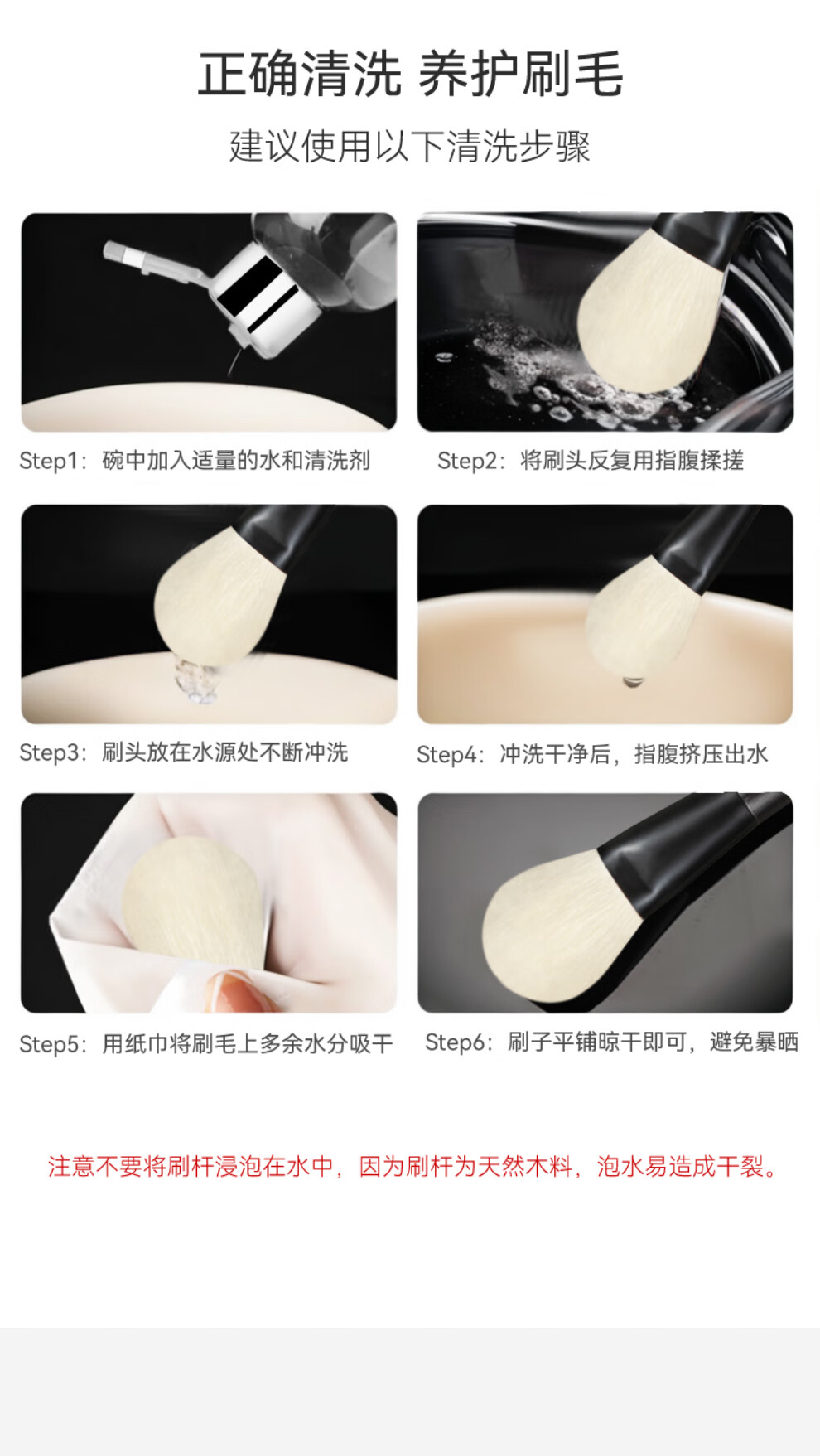 正确清洗 养护刷毛

建议使用以下清洗步骤

Step1：碗中加入适量的水和清洗剂

Step2：将刷头反复用指腹揉搓

Step3：刷头放在水源处不断冲洗

Step4：冲洗干净后，指腹挤压出水

Step5：用纸巾将刷毛上多余水分吸干

Step6：刷子平铺晾干即可，避免暴晒

注意不要将刷杆浸泡在水中，因为刷杆为天然木料，泡水易造成干裂。