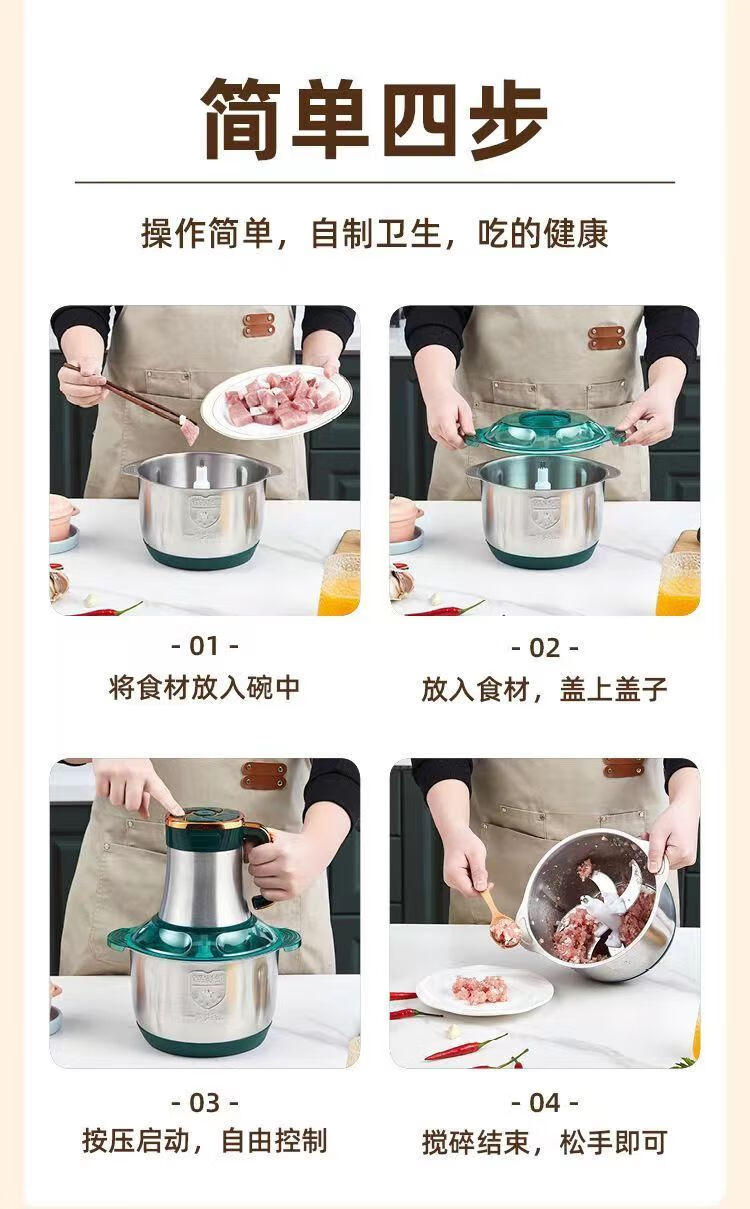 简单四步

操作简单，自制卫生，吃的健康

- 01 -
将食材放入碗中

- 02 -
放入食材，盖上盖子

- 03 -
按压启动，自由控制

- 04 -
搅碎结束，松手即可