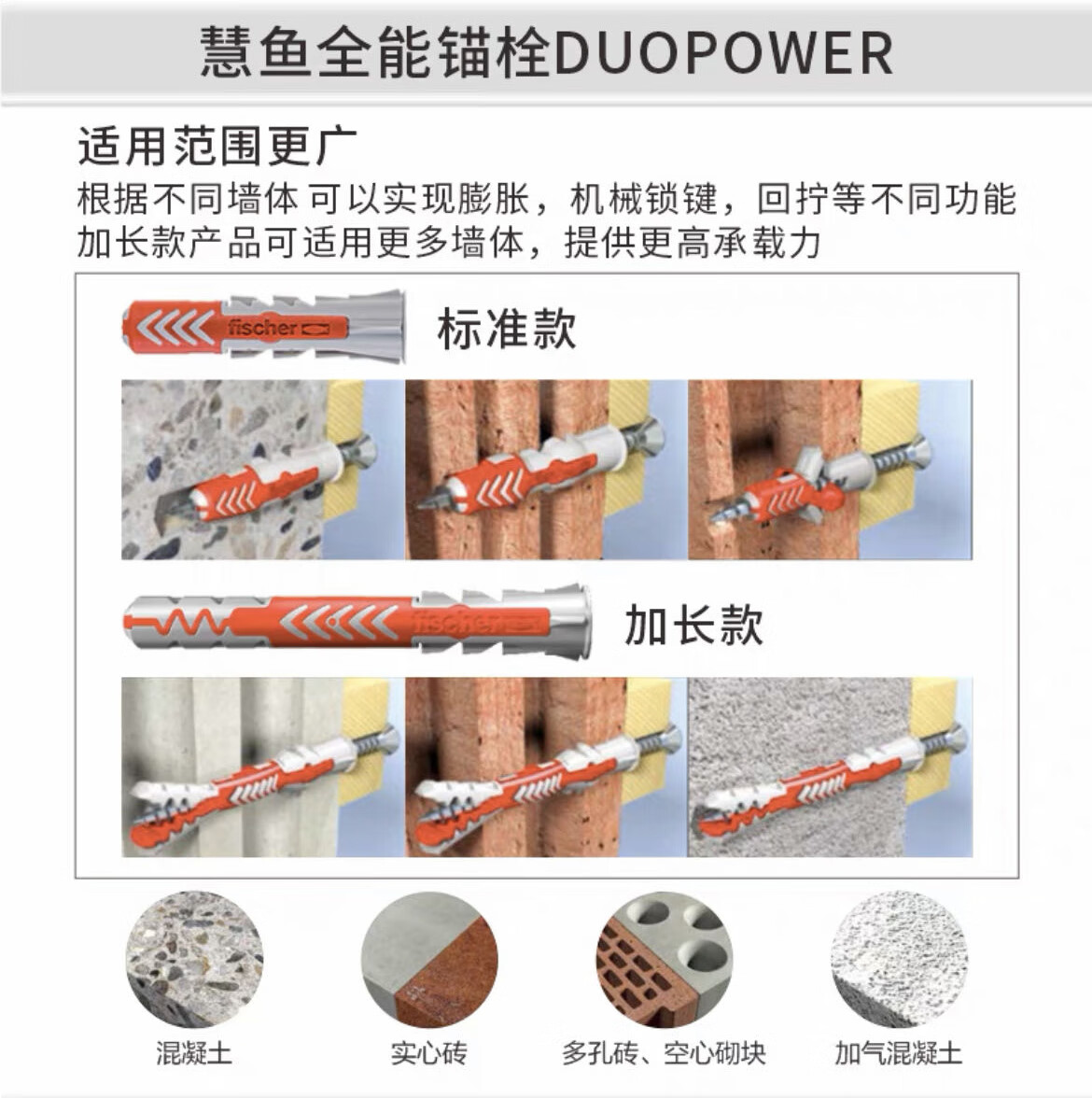 慧鱼全能锚栓DUOPOWER

适用范围更广
根据不同墙体 可以实现膨胀，机械锁键，回拧等不同功能
加长款产品可适用更多墙体，提供更高承载力

fischer

标准款

fischer

加长款

混凝土

实心砖

多孔砖、空心砌块

加气混凝土