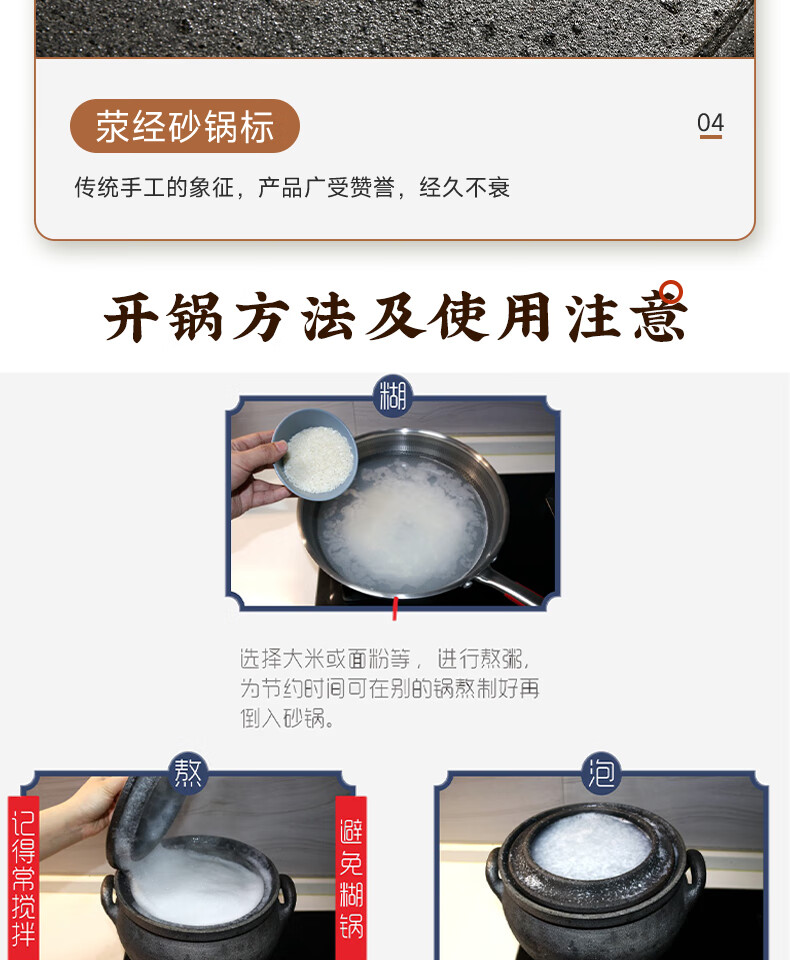 荥经砂锅标

04

传统手工的象征，产品广受赞誉，经久不衰

开锅方法及使用注意

糊

选择大米或面粉等，进行熬粥，为节约时间可在别的锅熬制好再倒入砂锅。

熬

记得常搅拌

避免糊锅

泡