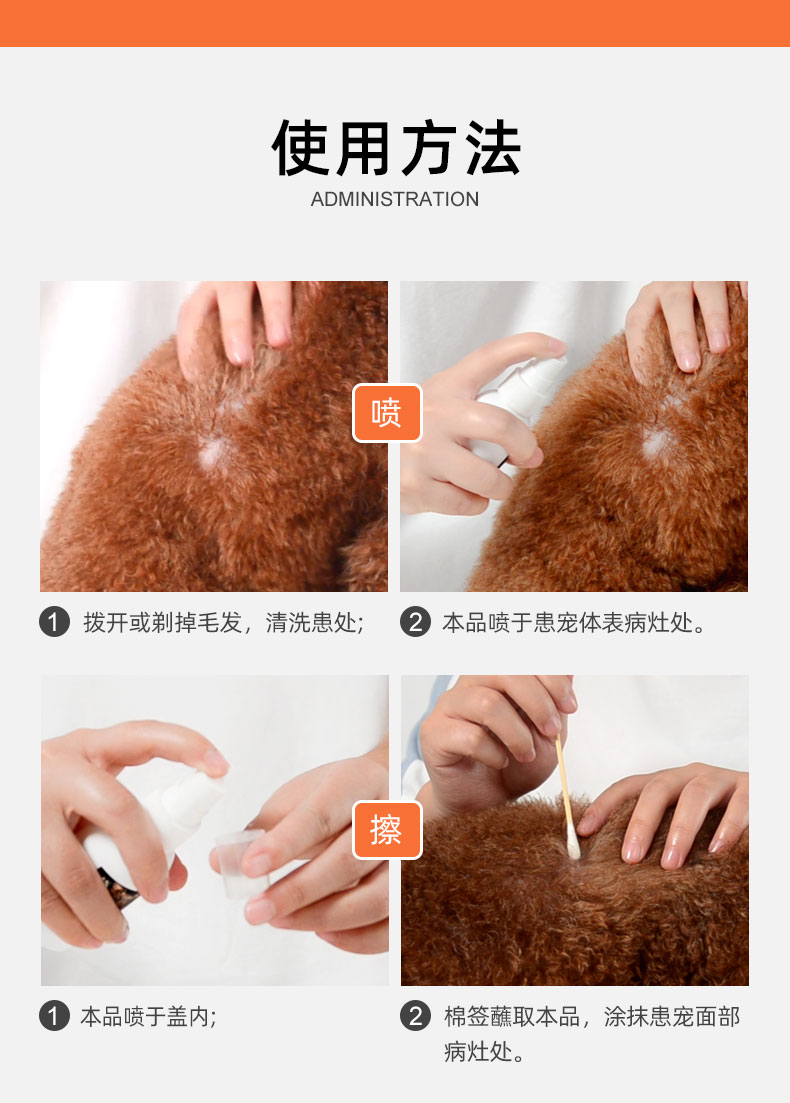 使用方法
ADMINISTRATION

喷

1 拨开或剃掉毛发，清洗患处;

2 本品喷于患宠体表病灶处。

擦

1 本品喷于盖内;

2 棉签蘸取本品，涂抹患宠面部病灶处。