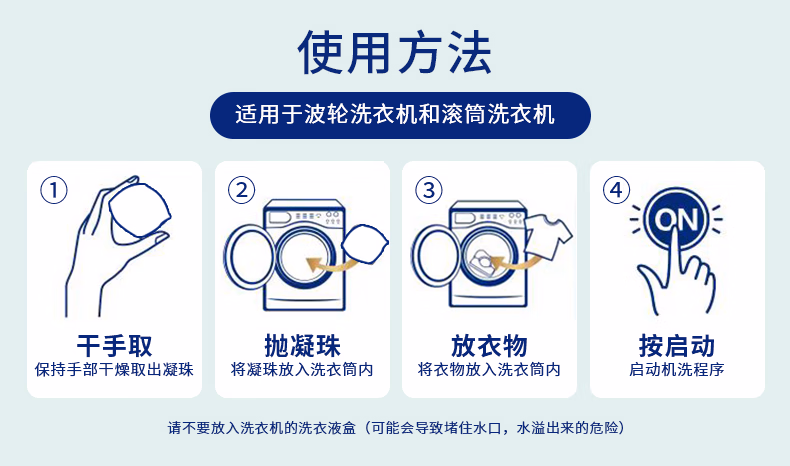 使用方法

适用于波轮洗衣机和滚筒洗衣机

①
干手取
保持手部干燥取出凝珠

②
抛凝珠
将凝珠放入洗衣筒内

③
放衣物
将衣物放入洗衣筒内

④
ON
按启动
启动机洗程序

请不要放入洗衣机的洗衣液盒（可能会导致堵住水口，水溢出来的危险）