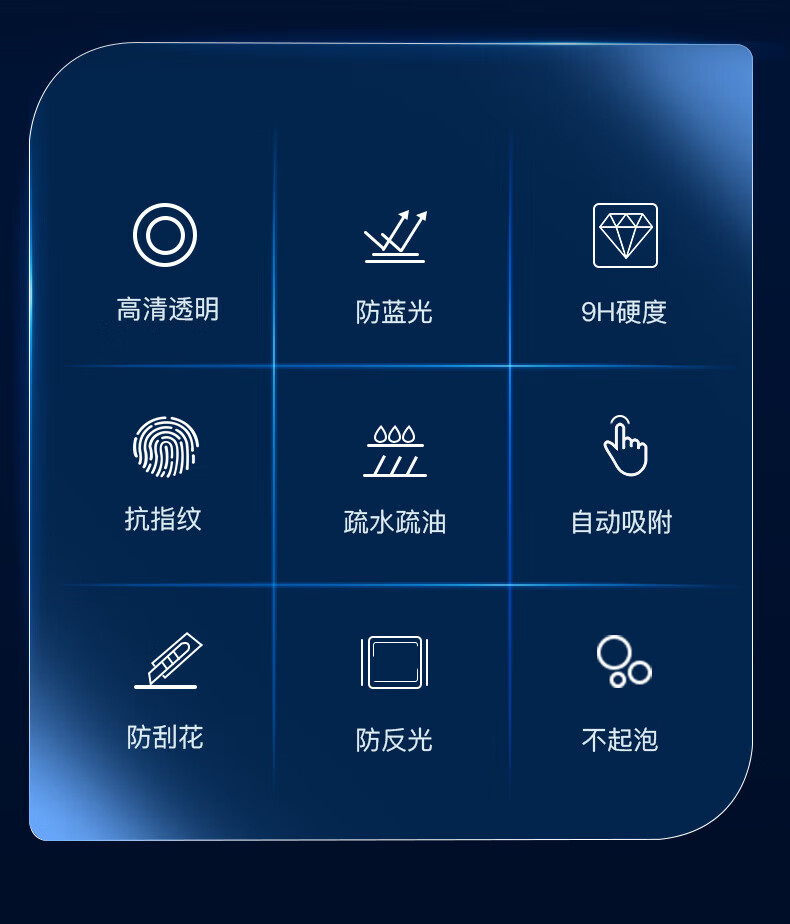 高清透明

防蓝光

9H硬度

抗指纹

疏水疏油

自动吸附

防刮花

防反光

不起泡