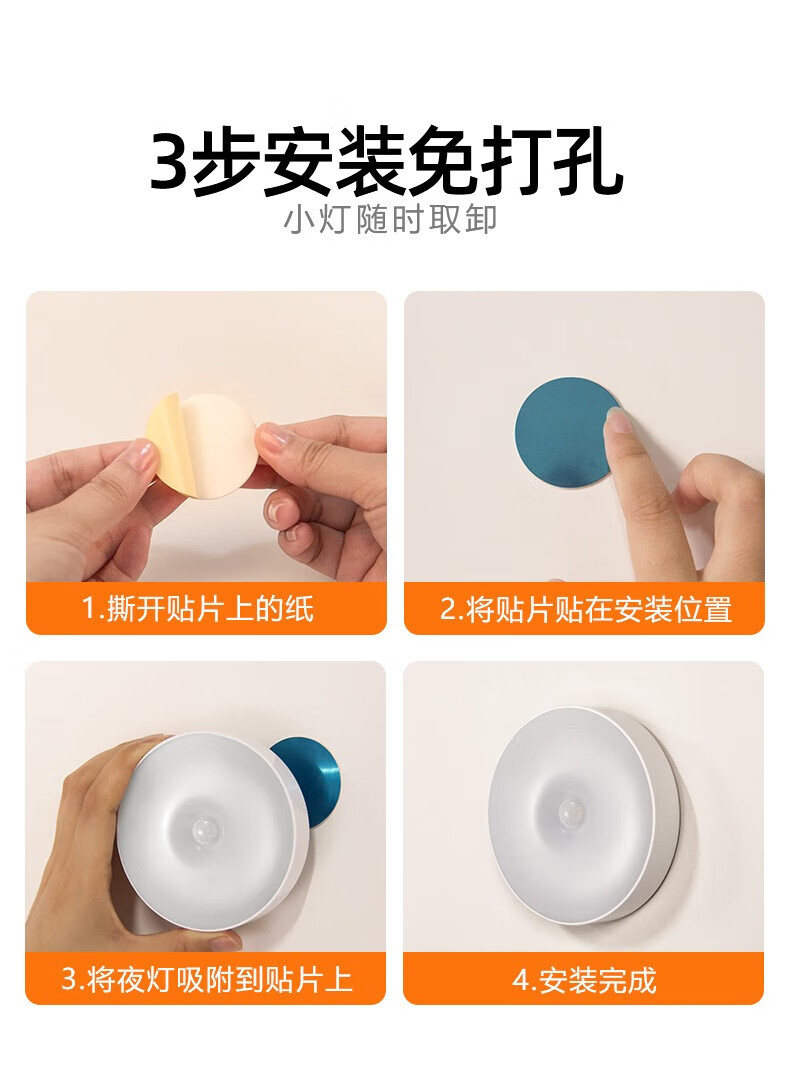 3步安装免打孔
小灯随时取卸

1.撕开贴片上的纸

2.将贴片贴在安装位置

3.将夜灯吸附到贴片上

4.安装完成