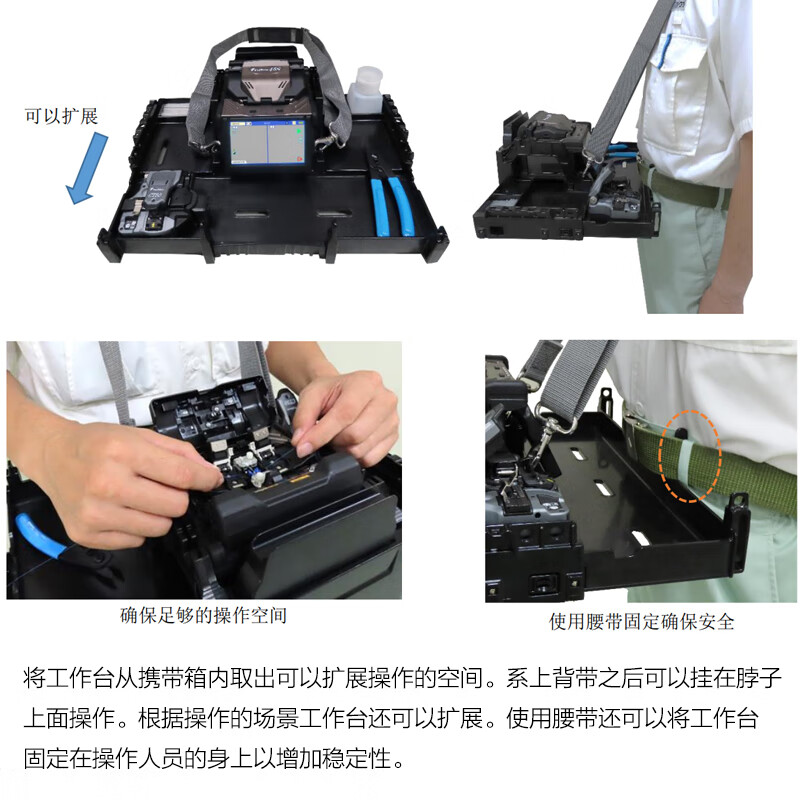 可以扩展

确保足够的操作空间

使用腰带固定确保安全

将工作台从携带箱内取出可以扩展操作的空间。系上背带之后可以挂在脖子上面操作。根据操作的场景工作台还可以扩展。使用腰带还可以将工作台固定在操作人员的身上以增加稳定性。