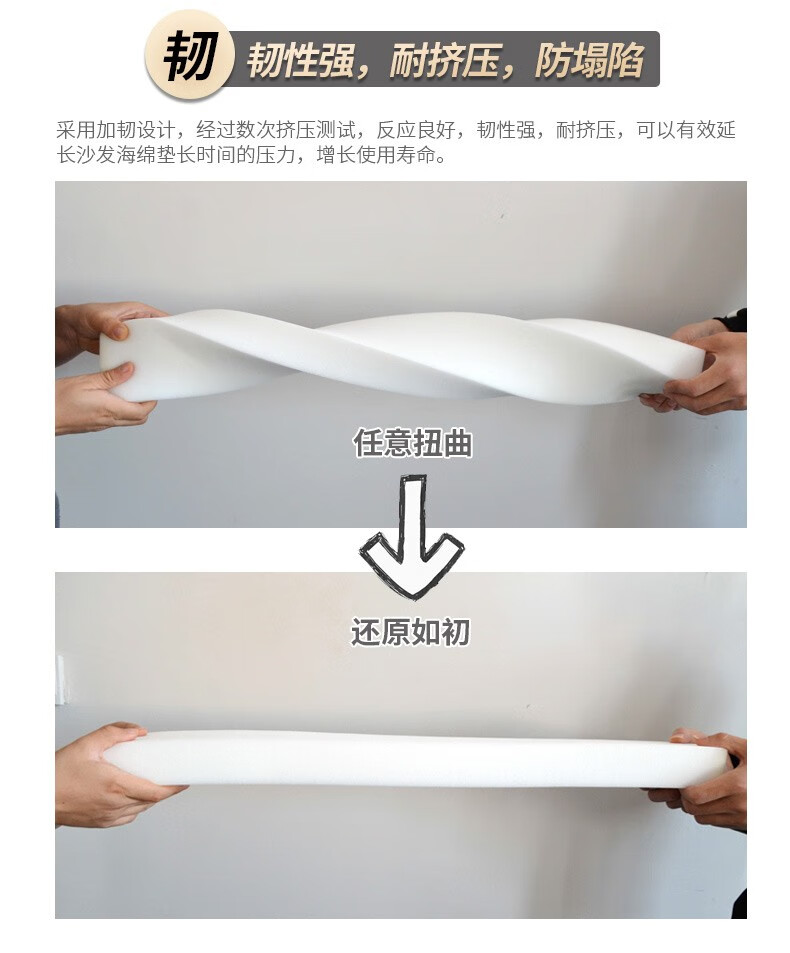 韧 韧性强，耐挤压，防塌陷

采用加韧设计，经过数次挤压测试，反应良好，韧性强，耐挤压，可以有效延长沙发海绵垫长时间的压力，增长使用寿命。

任意扭曲

还原如初