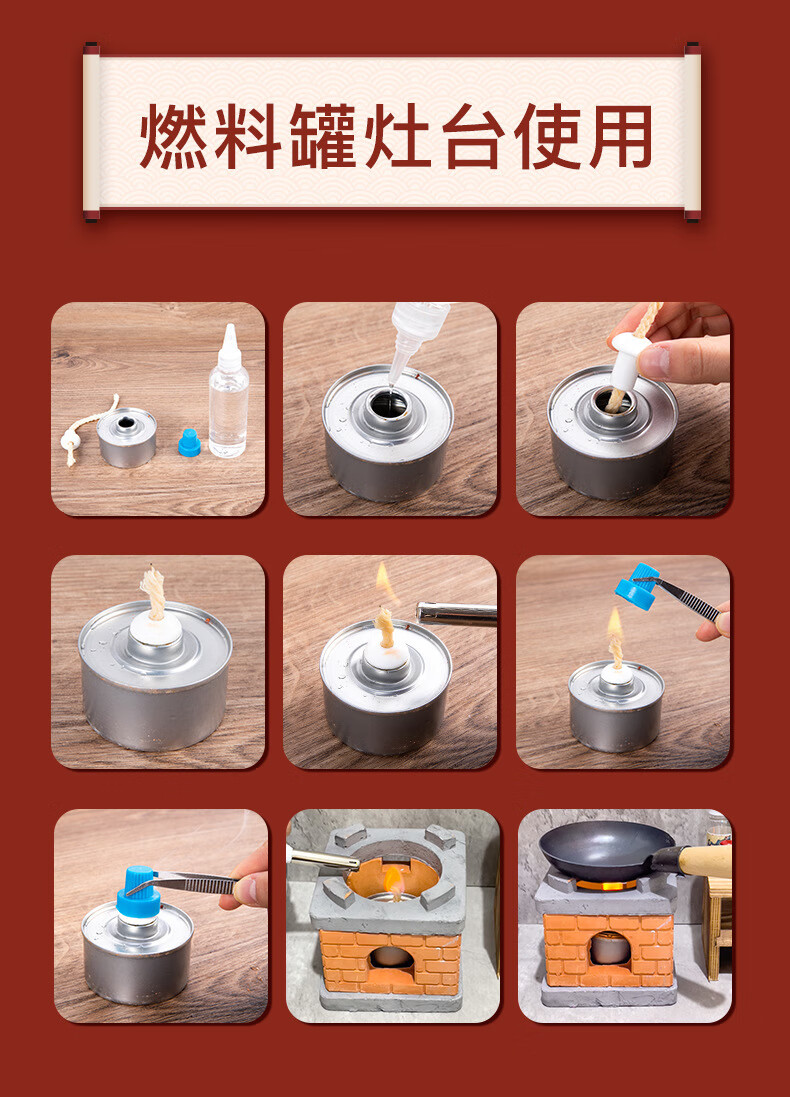 燃料罐灶台使用