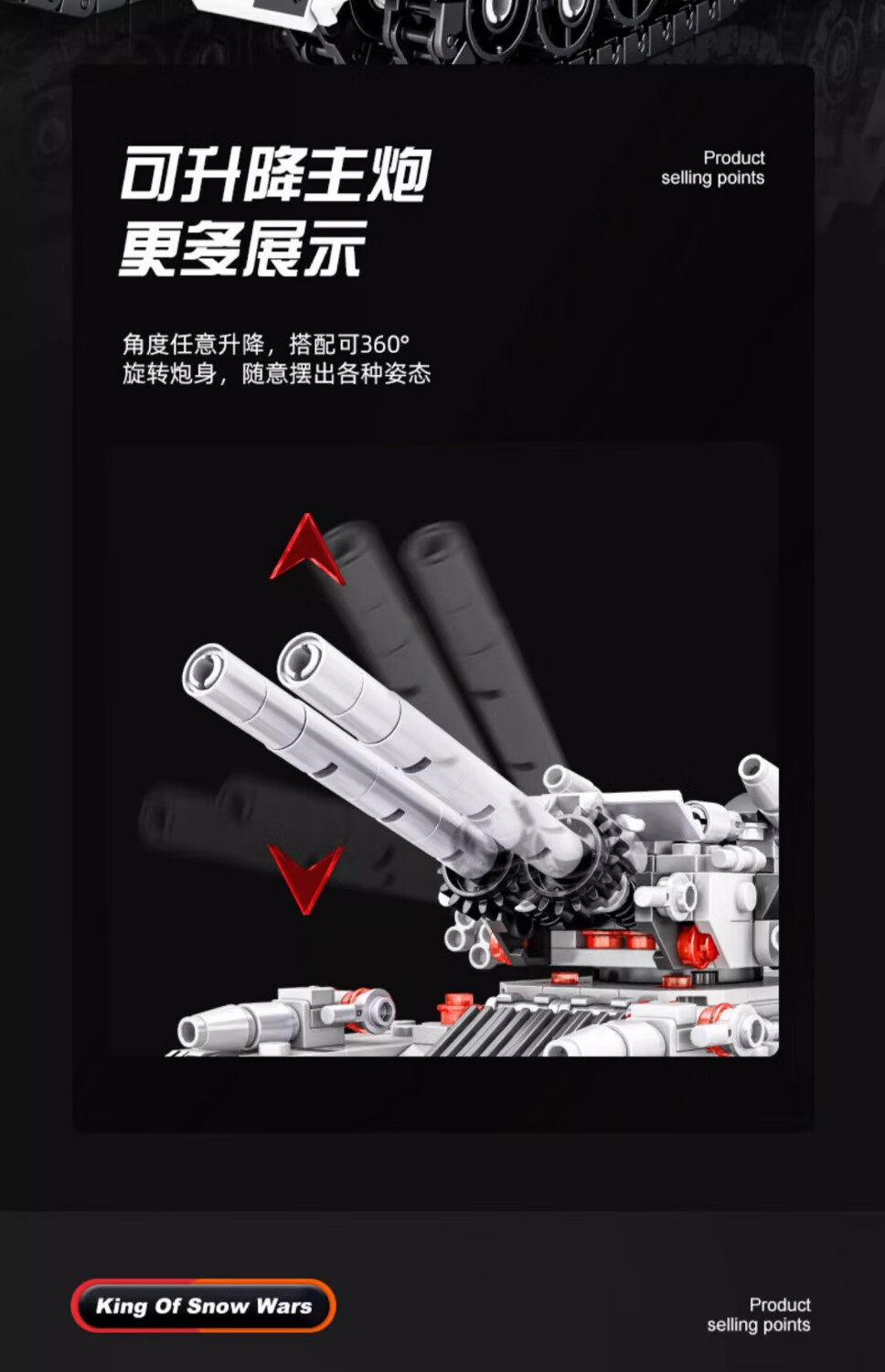 可升降主炮
更多展示

Product
selling points

角度任意升降，搭配可360°旋转炮身，随意摆出各种姿态

King Of Snow Wars

Product
selling points