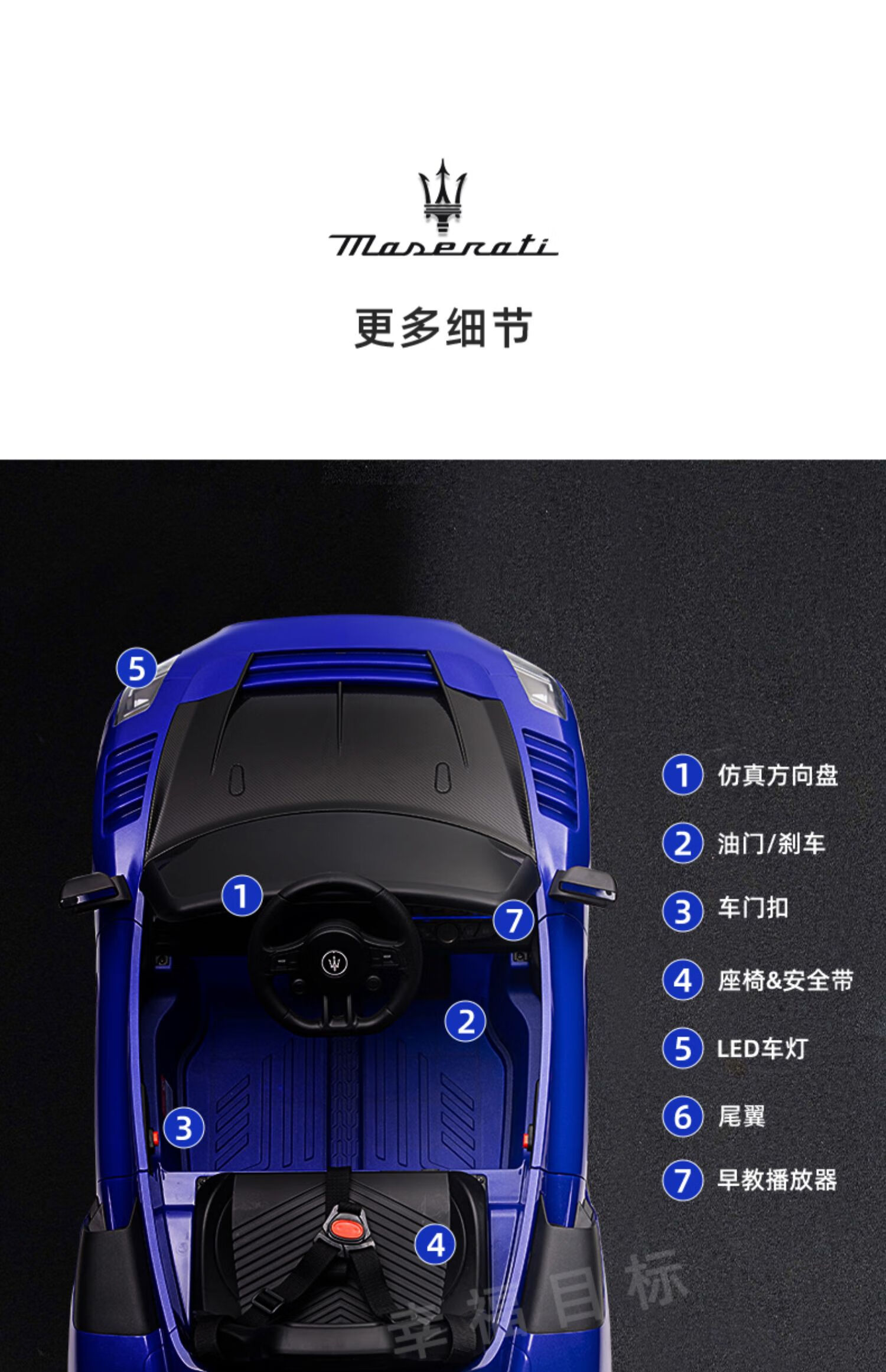 Maserati

更多细节

5

1

7

2

3

4

1 仿真方向盘

2 油门/刹车

3 车门扣

4 座椅&安全带

5 LED车灯

6 尾翼

7 早教播放器

幸福目标