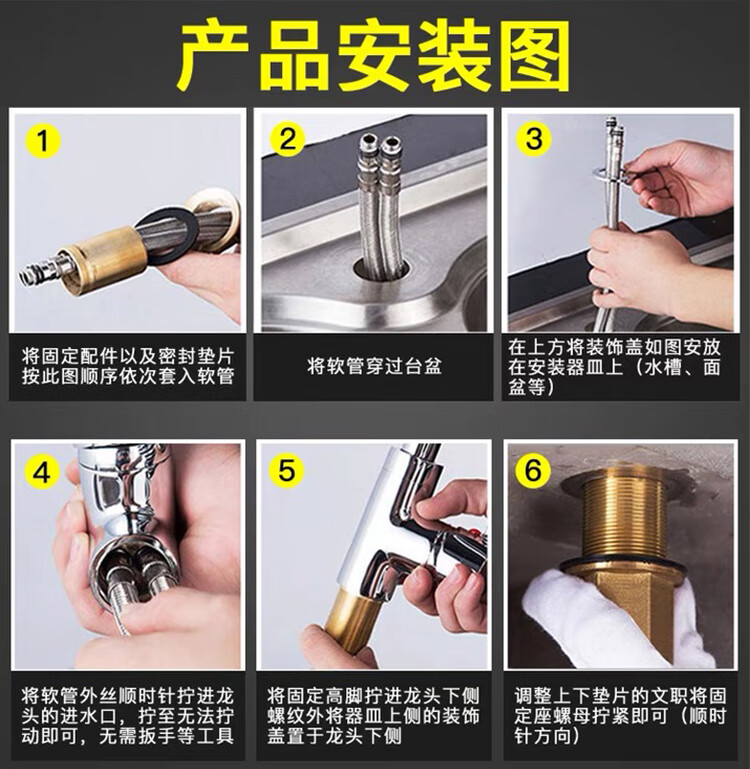 产品安装图

1

将固定配件以及密封垫片按此图顺序依次套入软管

2

将软管穿过台盆

3

在上方将装饰盖如图安放在安装器皿上（水槽、面盆等）

4

将软管外丝顺时针拧进龙头的进水口，拧至无法拧动即可，无需扳手等工具

5

将固定高脚拧进龙头下侧螺纹外将器皿上侧的装饰盖置于龙头下侧

6

调整上下垫片的文职将固定座螺母拧紧即可（顺时针方向）