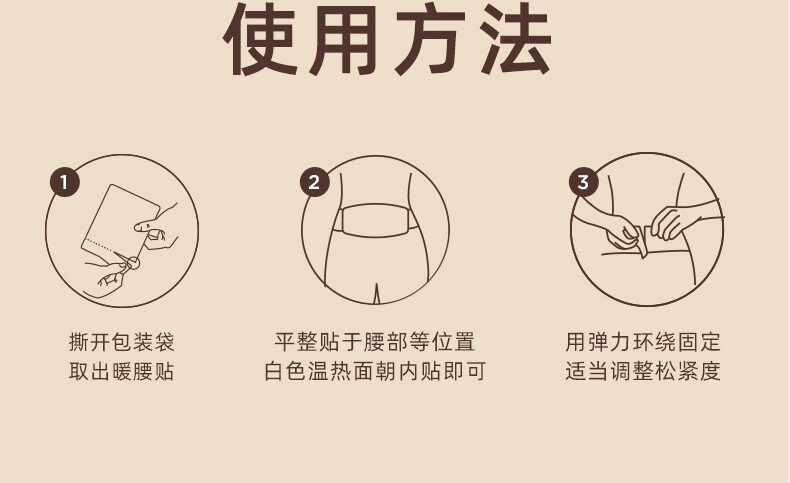 使用方法

1
撕开包装袋
取出暖腰贴

2
平整贴于腰部等位置
白色温热面朝内贴即可

3
用弹力环绕固定
适当调整松紧度