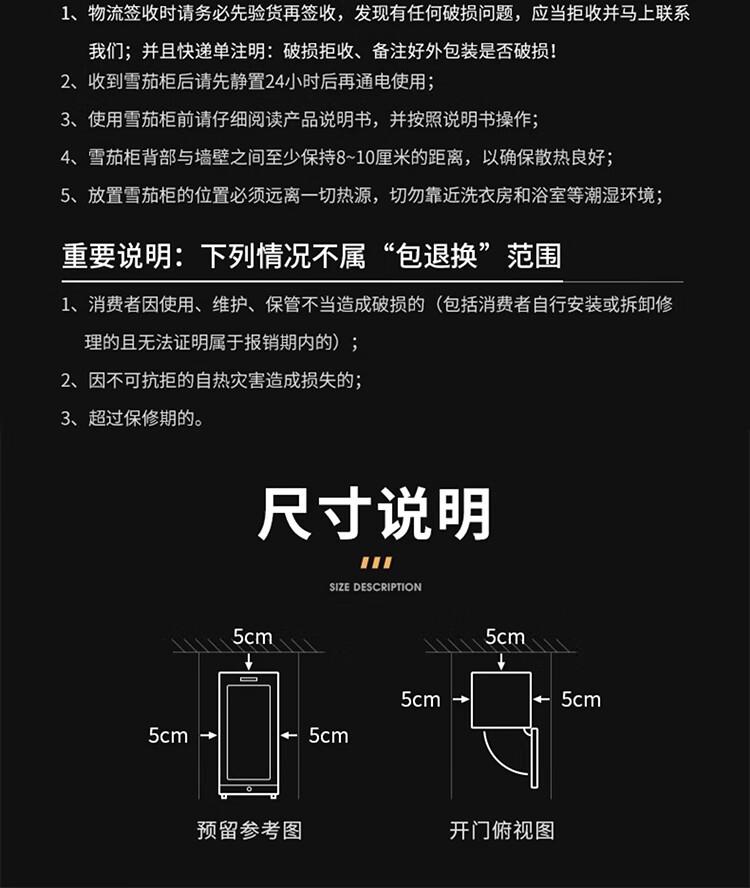 1、物流签收时请务必先验货再签收，发现有任何破损问题，应当拒收并马上联系我们；并且快递单注明：破损拒收、备注好外包装是否破损！

2、收到雪茄柜后请先静置24小时后再通电使用；

3、使用雪茄柜前请仔细阅读产品说明书，并按照说明书操作；

4、雪茄柜背部与墙壁之间至少保持8~10厘米的距离，以确保散热良好；

5、放置雪茄柜的位置必须远离一切热源，切勿靠近洗衣房和浴室等潮湿环境；

重要说明：下列情况不属“包退换”范围

1、消费者因使用、维护、保管不当造成破损的（包括消费者自行安装或拆卸修理的且无法证明属于报销期内的）；

2、因不可抗拒的自热灾害造成损失的；

3、超过保修期的。

尺寸说明

SIZE DESCRIPTION

5cm

5cm

5cm

预留参考图

5cm

5cm

5cm

开门俯视图