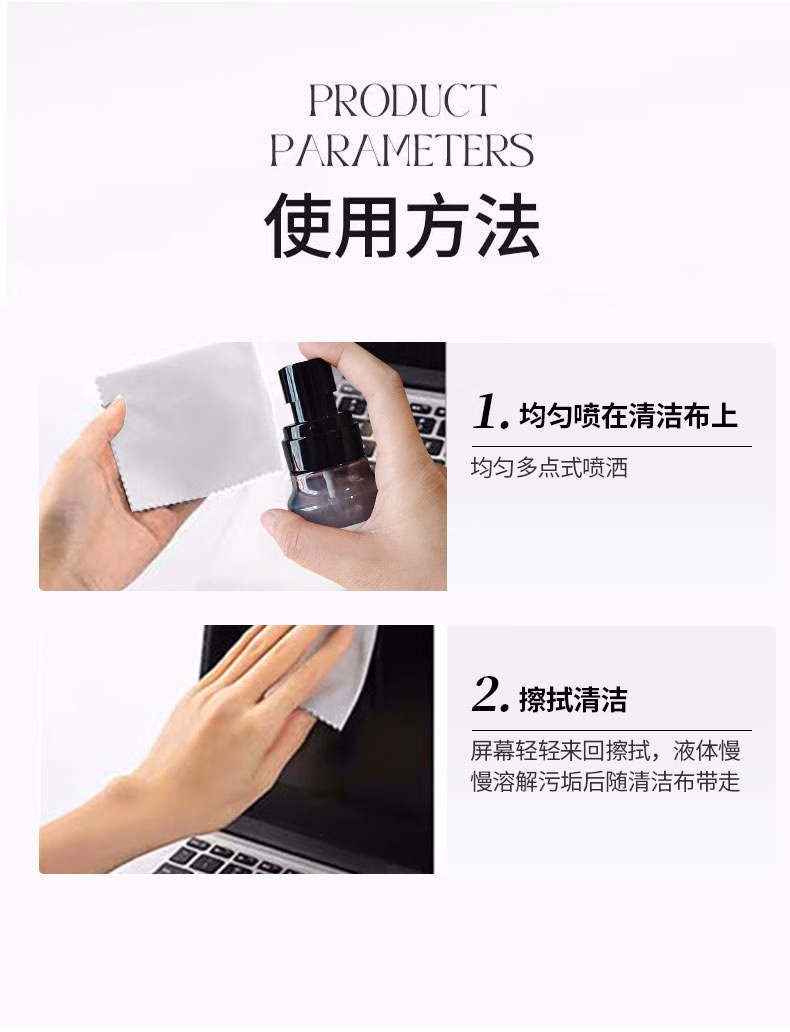 PRODUCT PARAMETERS

使用方法

1. 均匀喷在清洁布上

均匀多点式喷洒

2. 擦拭清洁

屏幕轻轻来回擦拭，液体慢慢溶解污垢后随清洁布带走