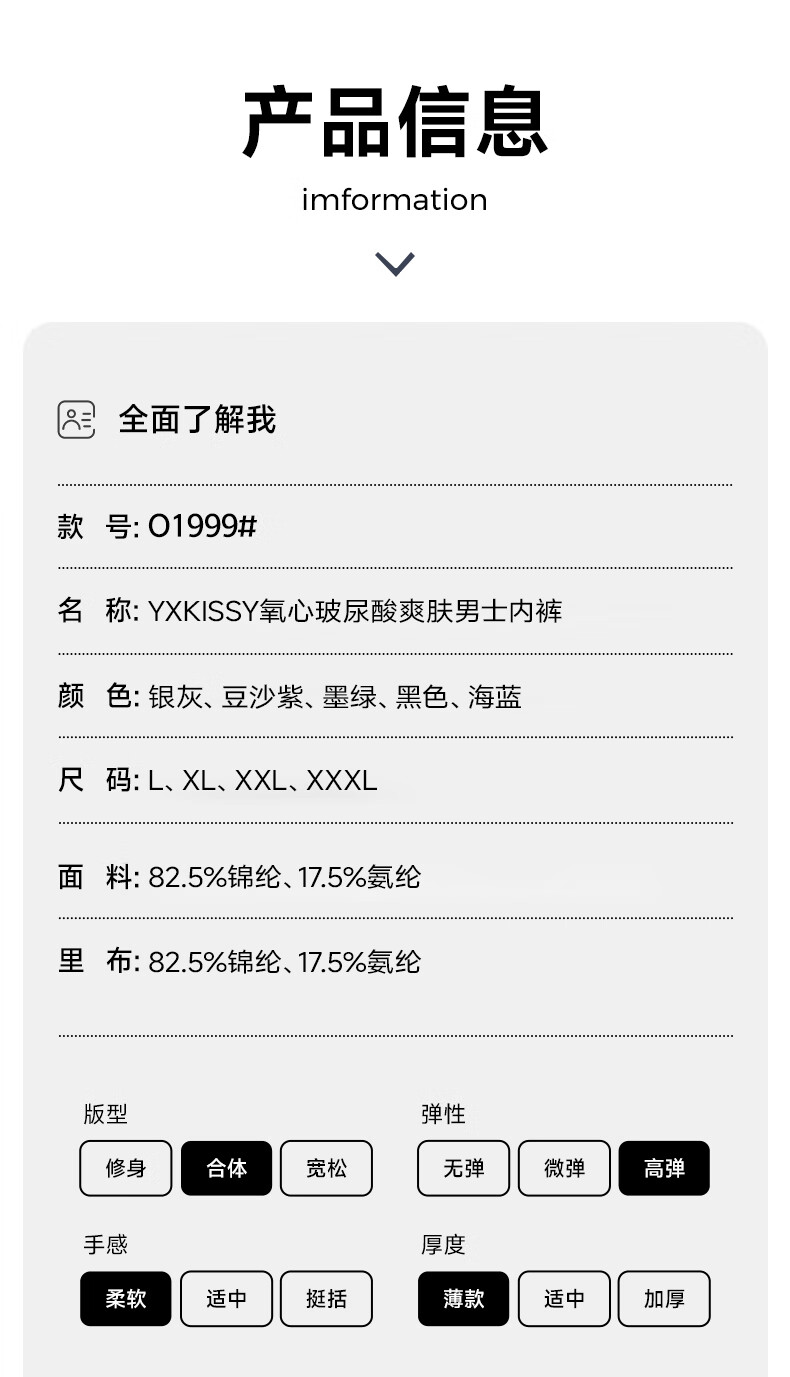 产品信息

imformation

全面了解我

款 号: O1999#

名 称: YXKISSY氧心玻尿酸爽肤男士内裤

颜 色: 银灰、豆沙紫、墨绿、黑色、海蓝

尺 码: L、XL、XXL、XXXL

面 料: 82.5%锦纶、17.5%氨纶

里 布: 82.5%锦纶、17.5%氨纶

版型
修身 合体 宽松

手感
柔软 适中 挺括

弹性
无弹 微弹 高弹

厚度
薄款 适中 加厚