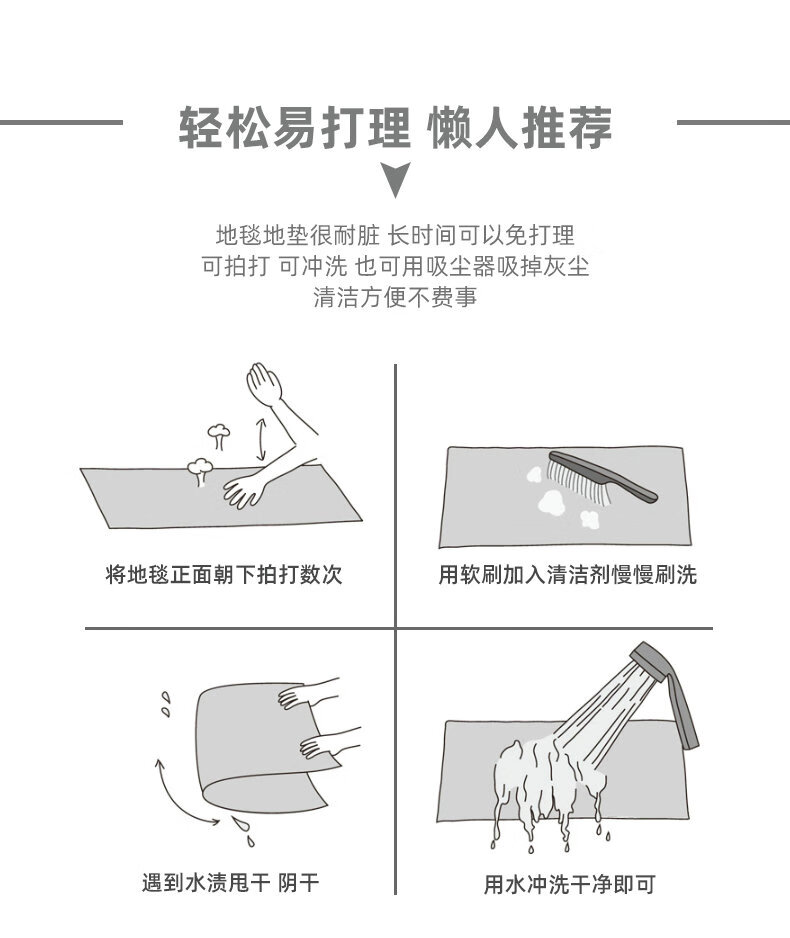 轻松易打理 懒人推荐

地毯地垫很耐脏 长时间可以免打理
可拍打 可冲洗 也可用吸尘器吸掉灰尘
清洁方便不费事

将地毯正面朝下拍打数次

用软刷加入清洁剂慢慢刷洗

遇到水渍甩干 阴干

用水冲洗干净即可